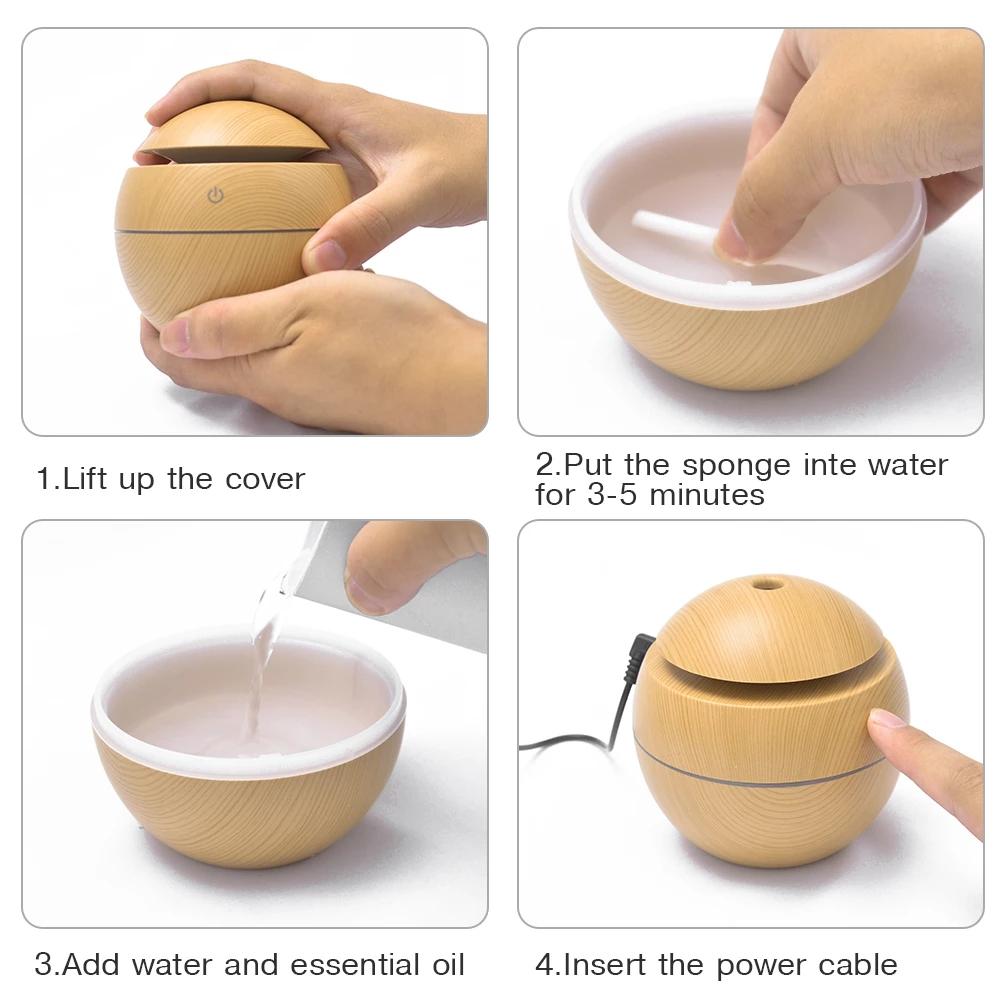 1.Lift up the cover

2.Put the sponge inte water for 3-5 minutes

3.Add water and essential oil

4.Insert the power cable