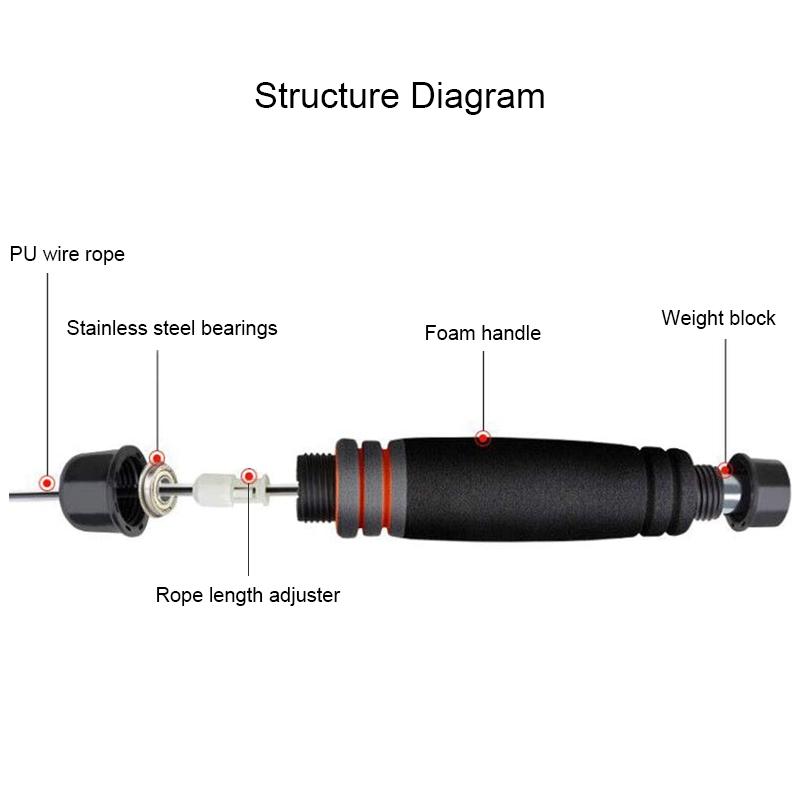 Structure Diagram

PU wire rope

Stainless steel bearings

Foam handle

Weight block

Rope length adjuster