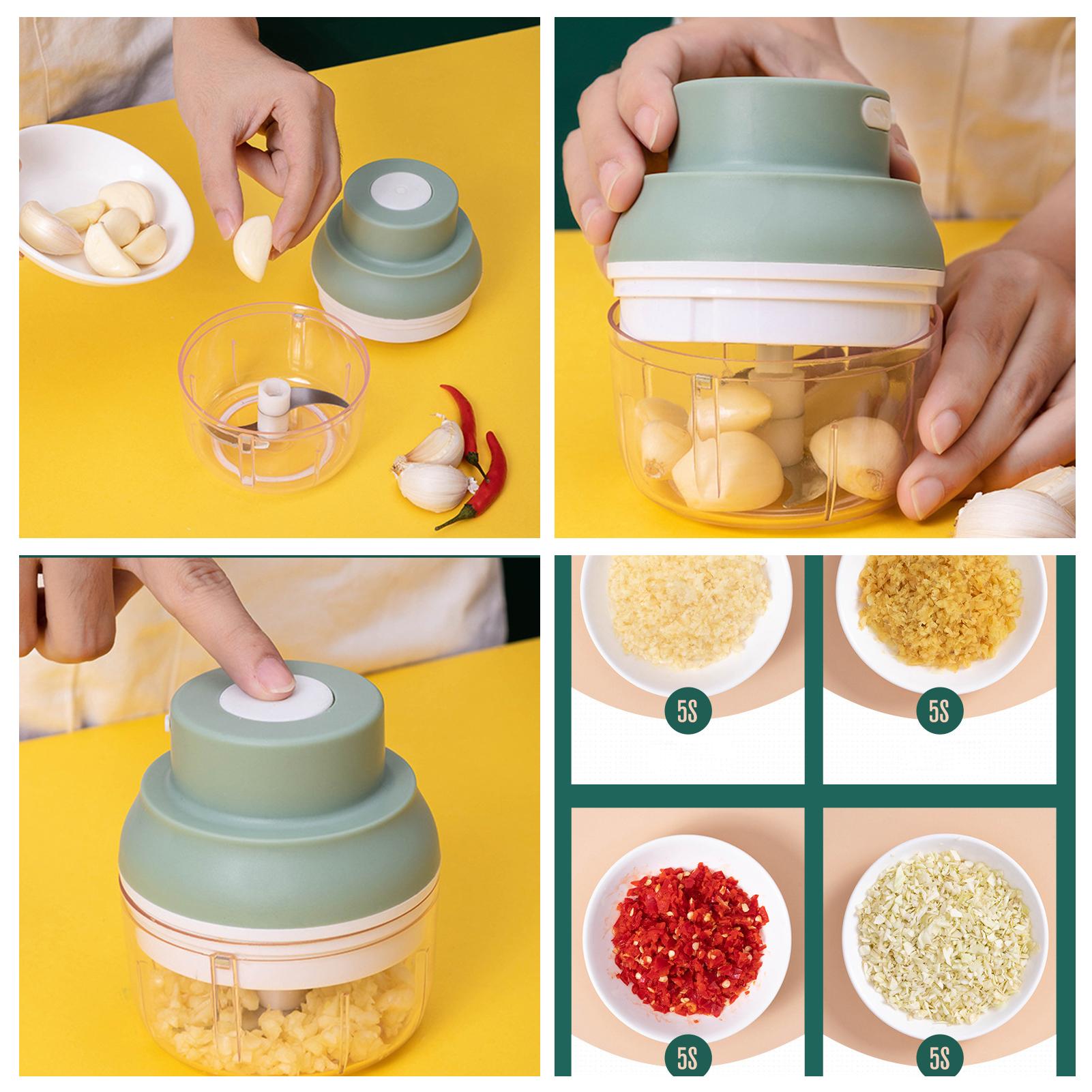 5S

5S

5S

5S