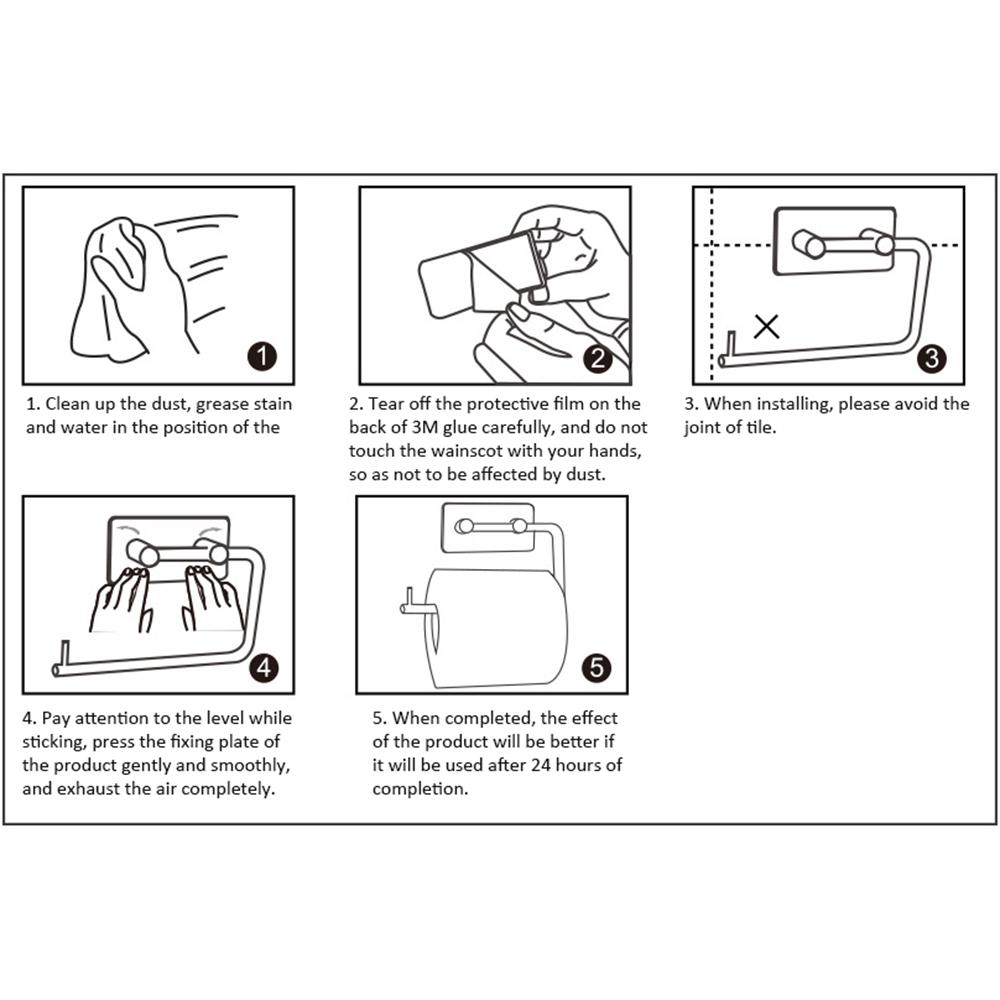 1

1. Clean up the dust, grease stain and water in the position of the

2

2. Tear off the protective film on the back of 3M glue carefully, and do not touch the wainscot with your hands, so as not to be affected by dust.

3

3. When installing, please avoid the joint of tile.

4

4. Pay attention to the level while sticking, press the fixing plate of the product gently and smoothly, and exhaust the air completely.

5

5. When completed, the effect of the product will be better if it will be used after 24 hours of completion.