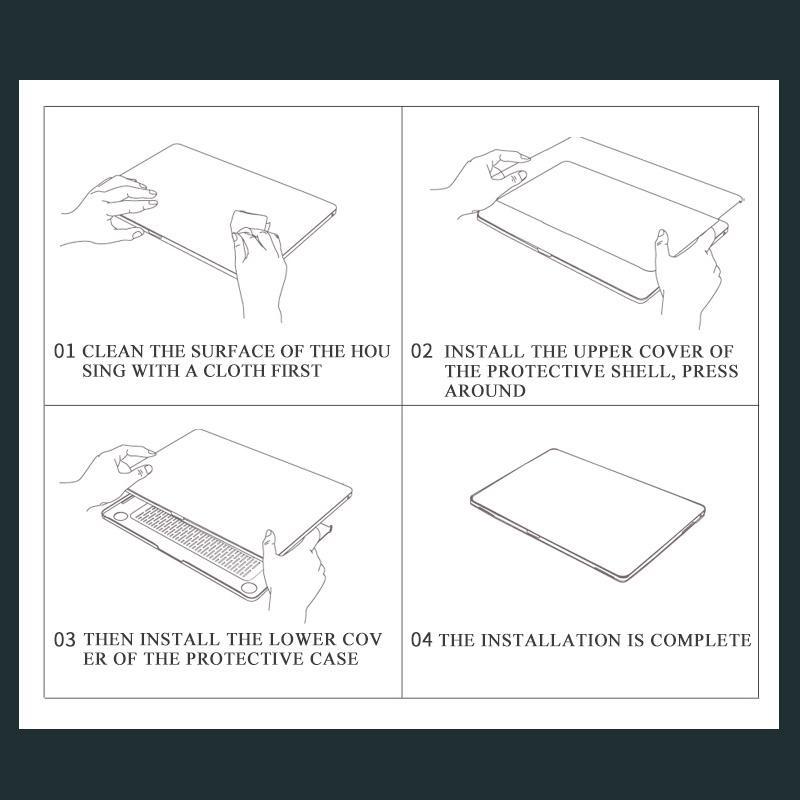 01 CLEAN THE SURFACE OF THE HOU SING WITH A CLOTH FIRST

02 INSTALL THE UPPER COVER OF THE PROTECTIVE SHELL, PRESS AROUND

03 THEN INSTALL THE LOWER COV ER OF THE PROTECTIVE CASE

04 THE INSTALLATION IS COMPLETE