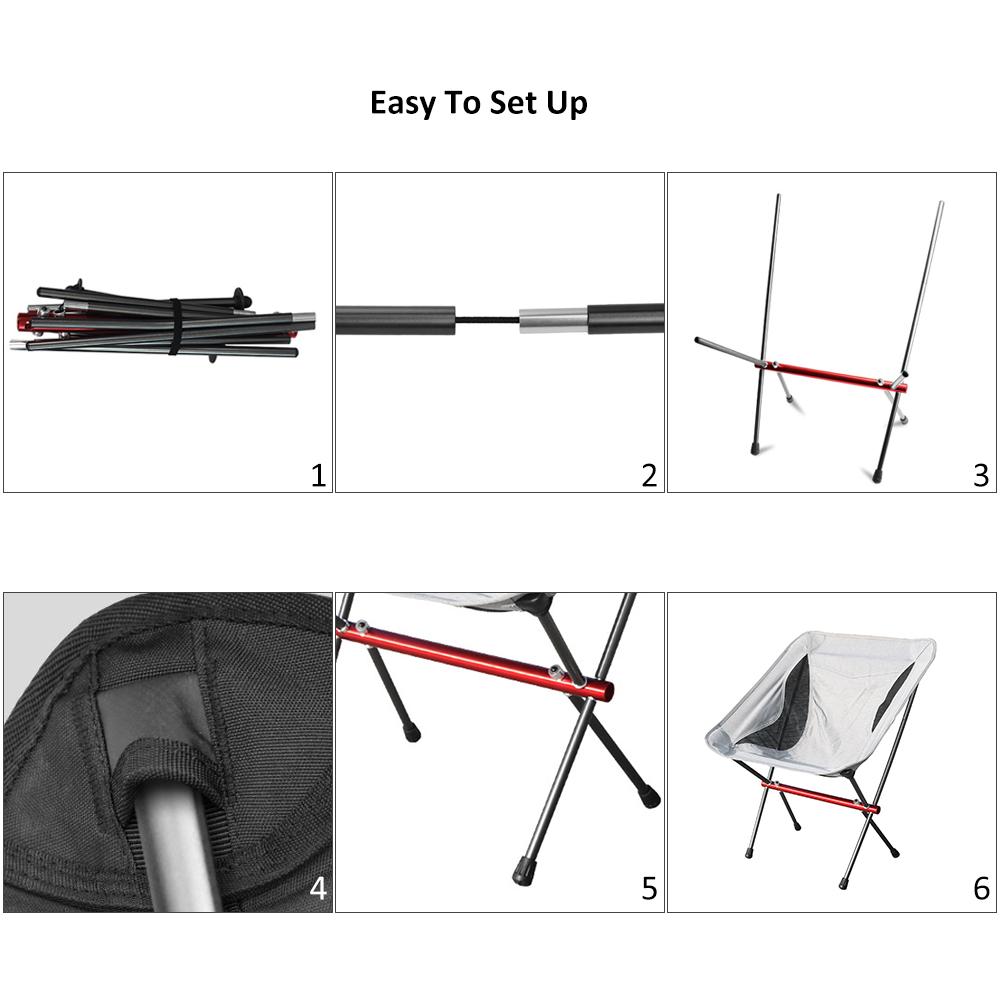 Easy To Set Up

1

2

3

4

5

6