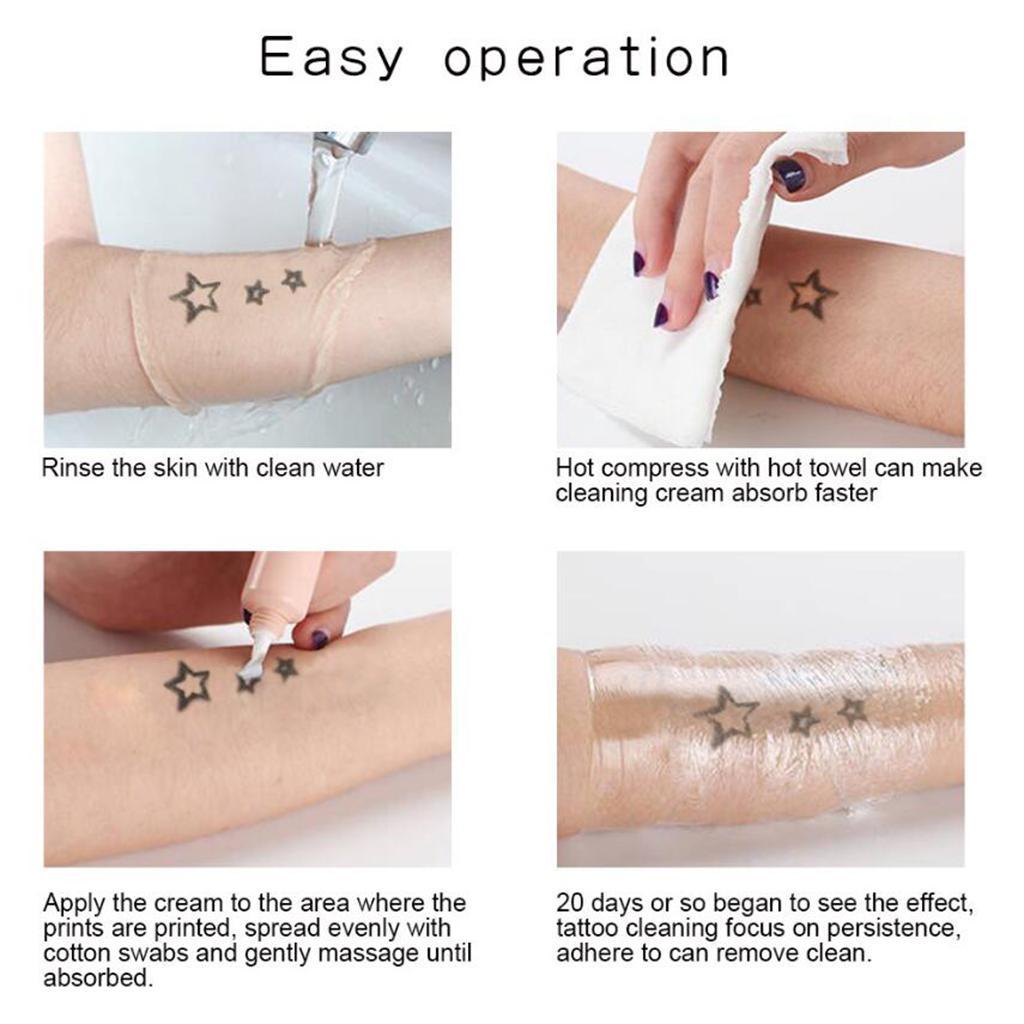 Easy operation

Rinse the skin with clean water

Hot compress with hot towel can make cleaning cream absorb faster

Apply the cream to the area where the prints are printed, spread evenly with cotton swabs and gently massage until absorbed.

20 days or so began to see the effect, tattoo cleaning focus on persistence, adhere to can remove clean.