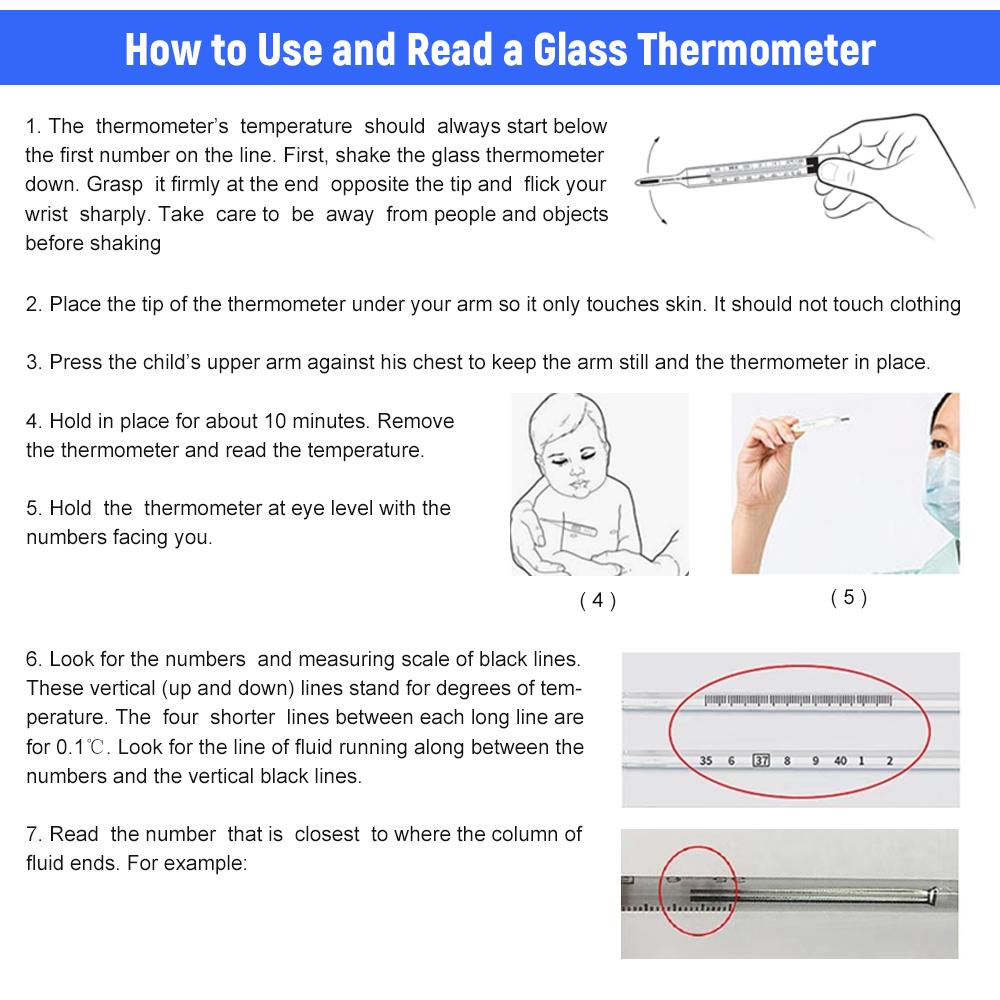 How to Use and Read a Glass Thermometer

1. The thermometer's temperature should always start below the first number on the line. First, shake the glass thermometer down. Grasp it firmly at the end opposite the tip and flick your wrist sharply. Take care to be away from people and objects before shaking

2. Place the tip of the thermometer under your arm so it only touches skin. It should not touch clothing

3. Press the child's upper arm against his chest to keep the arm still and the thermometer in place.

4. Hold in place for about 10 minutes. Remove the thermometer and read the temperature.

5. Hold the thermometer at eye level with the numbers facing you.

( 4 )

( 5 )

6. Look for the numbers and measuring scale of black lines. These vertical (up and down) lines stand for degrees of temperature. The four shorter lines between each long line are for 0.1℃. Look for the line of fluid running along between the numbers and the vertical black lines.

35 6 37 8 9 40 1 2

7. Read the number that is closest to where the column of fluid ends. For example: