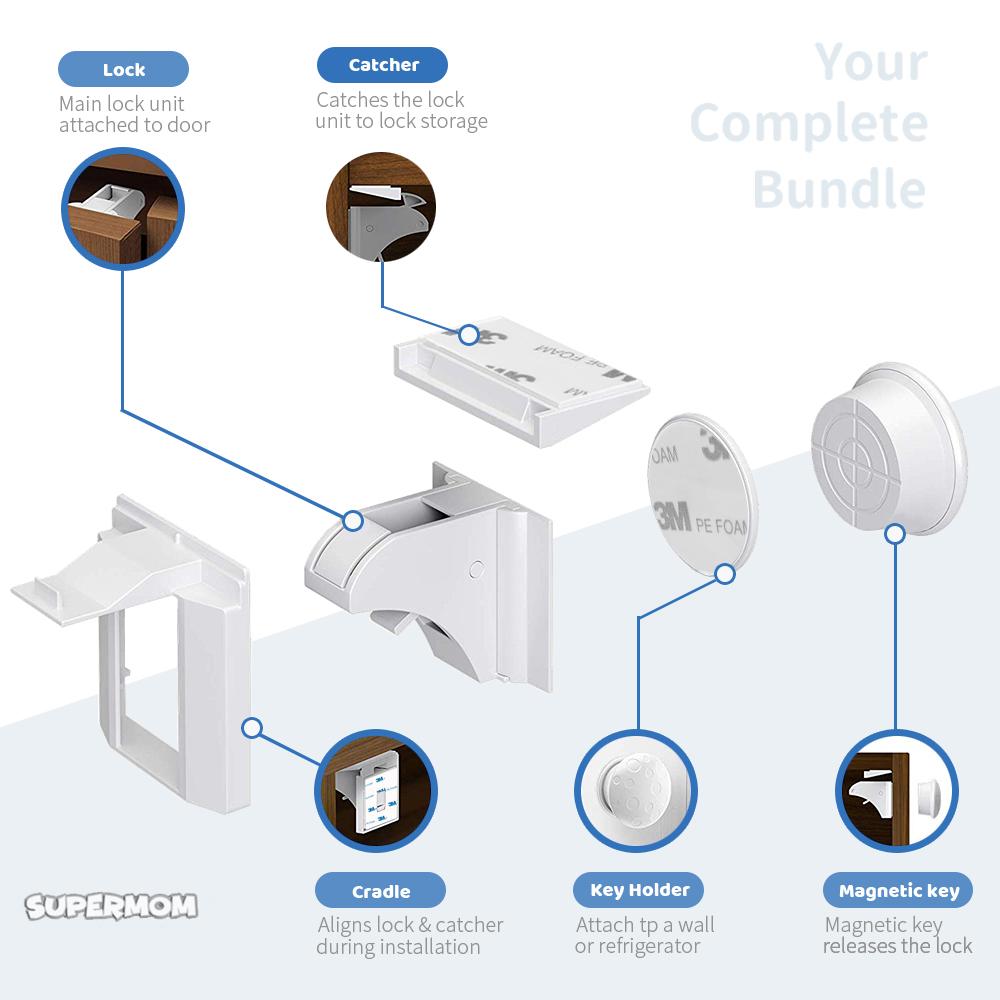 Lock
Main lock unit attached to door

Catcher
Catches the lock unit to lock storage

Your Complete Bundle

3M PE FOAM

3M PE FOAM

SUPERMOM

Cradle
Aligns lock & catcher during installation

Key Holder
Attach tp a wall or refrigerator

Magnetic key
Magnetic key releases the lock