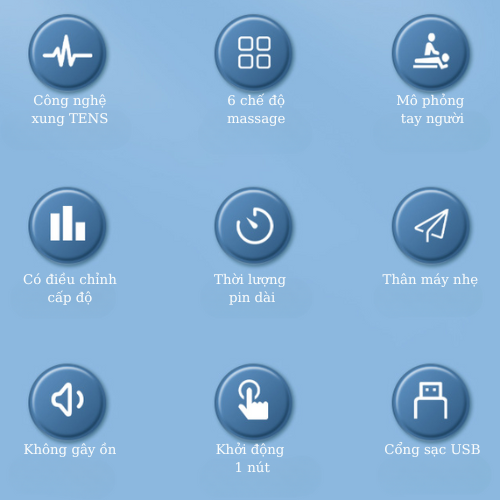 Công nghệ
xung TENS

6 chế độ
massage

Mô phỏng
tay người

Có điều chỉnh
cấp độ

Thời lượng
pin dài

Thân máy nhẹ

Không gây ồn

Khởi động
1 nút

Cổng sạc USB