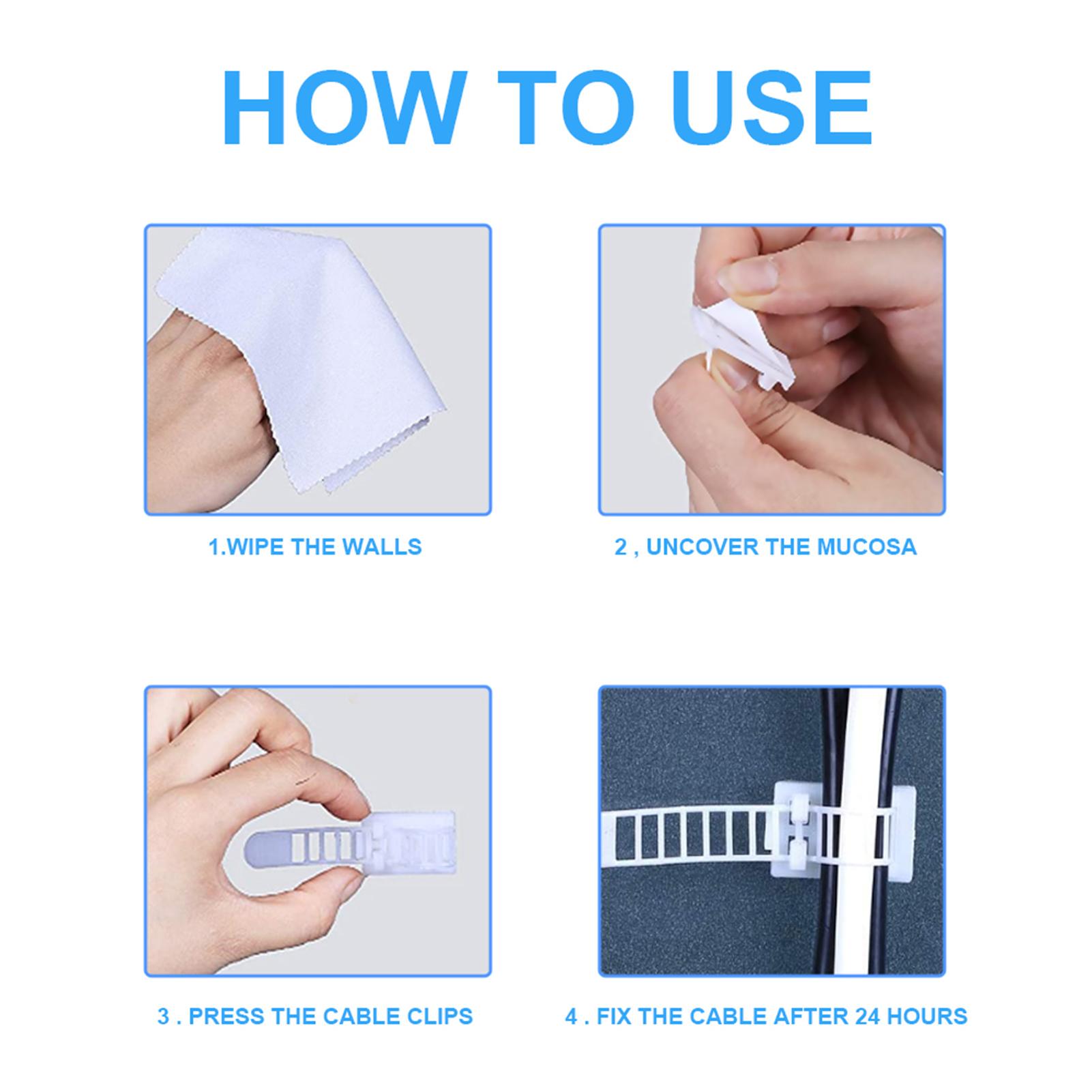 HOW TO USE

1.WIPE THE WALLS

2 , UNCOVER THE MUCOSA

3 . PRESS THE CABLE CLIPS

4 . FIX THE CABLE AFTER 24 HOURS