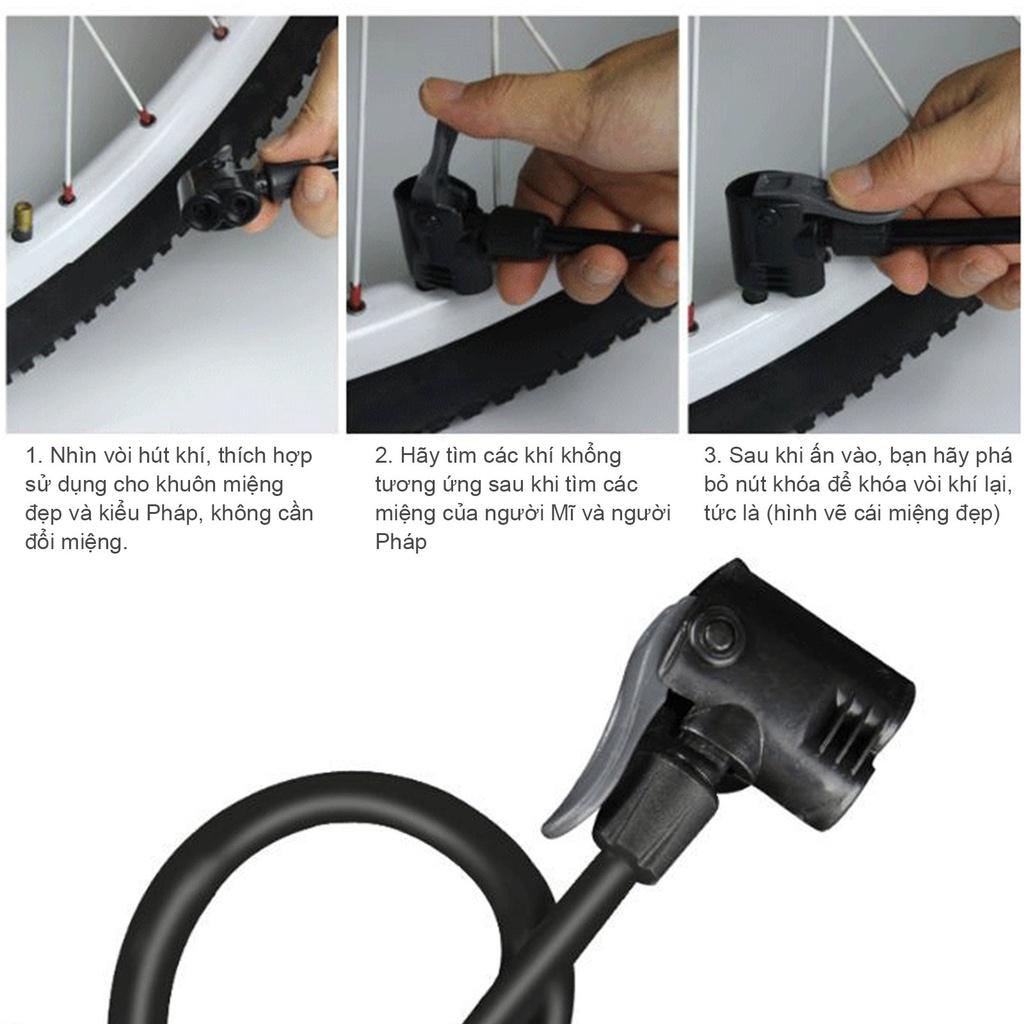 1. Nhìn vòi hút khí, thích hợp sử dụng cho khuôn miệng đẹp và kiểu Pháp, không cần đổi miệng.

2. Hãy tìm các khí khổng tương ứng sau khi tìm các miệng của người Mĩ và người Pháp

3. Sau khi ấn vào, bạn hãy phá bỏ nút khóa để khóa vòi khí lại, tức là (hình vẽ cái miệng đẹp)