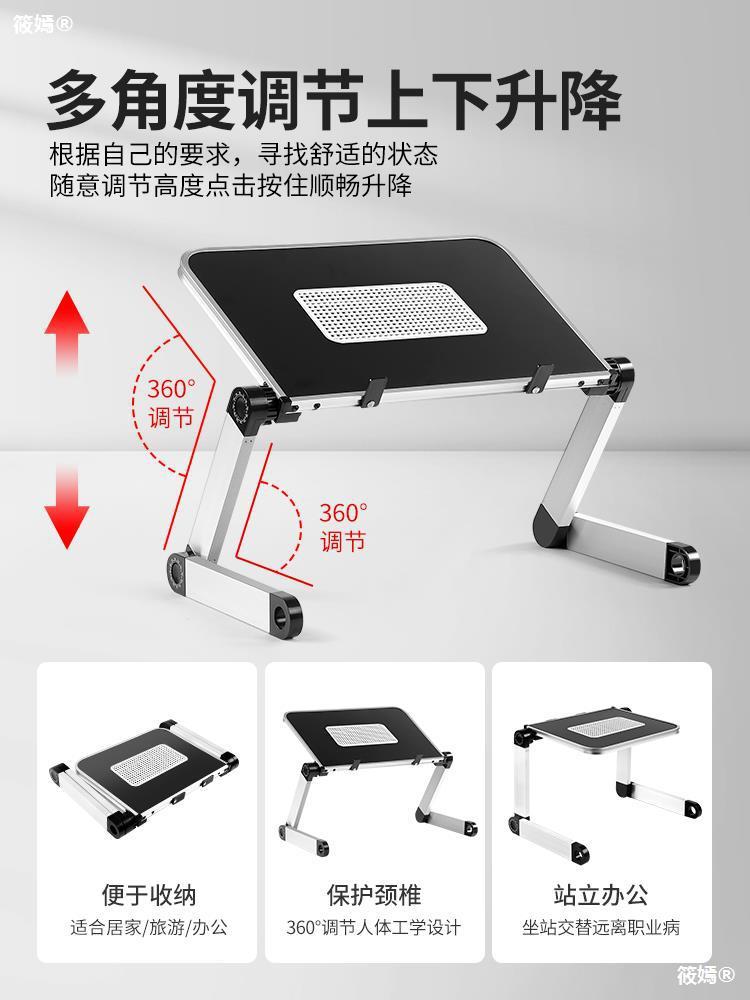 筱嫣®

多角度调节上下升降

根据自己的要求，寻找舒适的状态
随意调节高度点击按住顺畅升降

360°
调节

360°
调节

便于收纳
适合居家/旅游/办公

保护颈椎
360°调节人体工学设计

站立办公
坐站交替远离职业病

筱嫣®