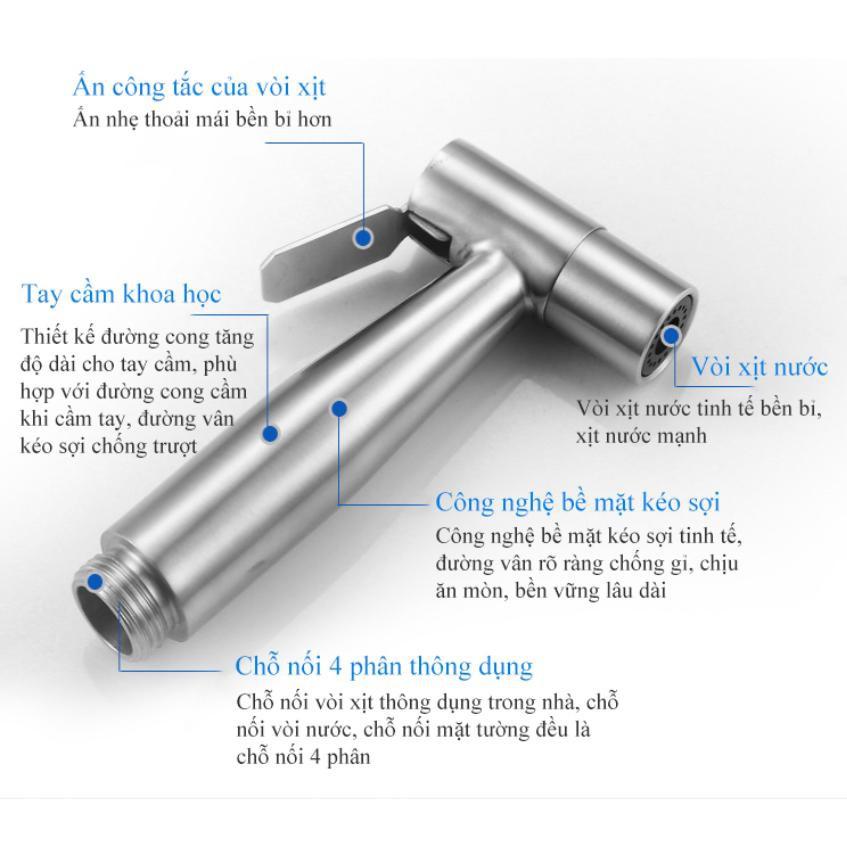 Ấn công tắc của vòi xịt
Ấn nhẹ thoải mái bền bỉ hơn

Tay cầm khoa học
Thiết kế đường cong tăng độ dài cho tay cầm, phù hợp với đường cong cầm khi cầm tay, đường vân kéo sợi chống trượt

Vòi xịt nước
Vòi xịt nước tinh tế bền bỉ, xịt nước mạnh

Công nghệ bề mặt kéo sợi
Công nghệ bề mặt kéo sợi tinh tế, đường vân rõ ràng chống gỉ, chịu ăn mòn, bền vững lâu dài

Chỗ nối 4 phân thông dụng
Chỗ nối vòi xịt thông dụng trong nhà, chỗ nối vòi nước, chỗ nối mặt tường đều là chỗ nối 4 phân