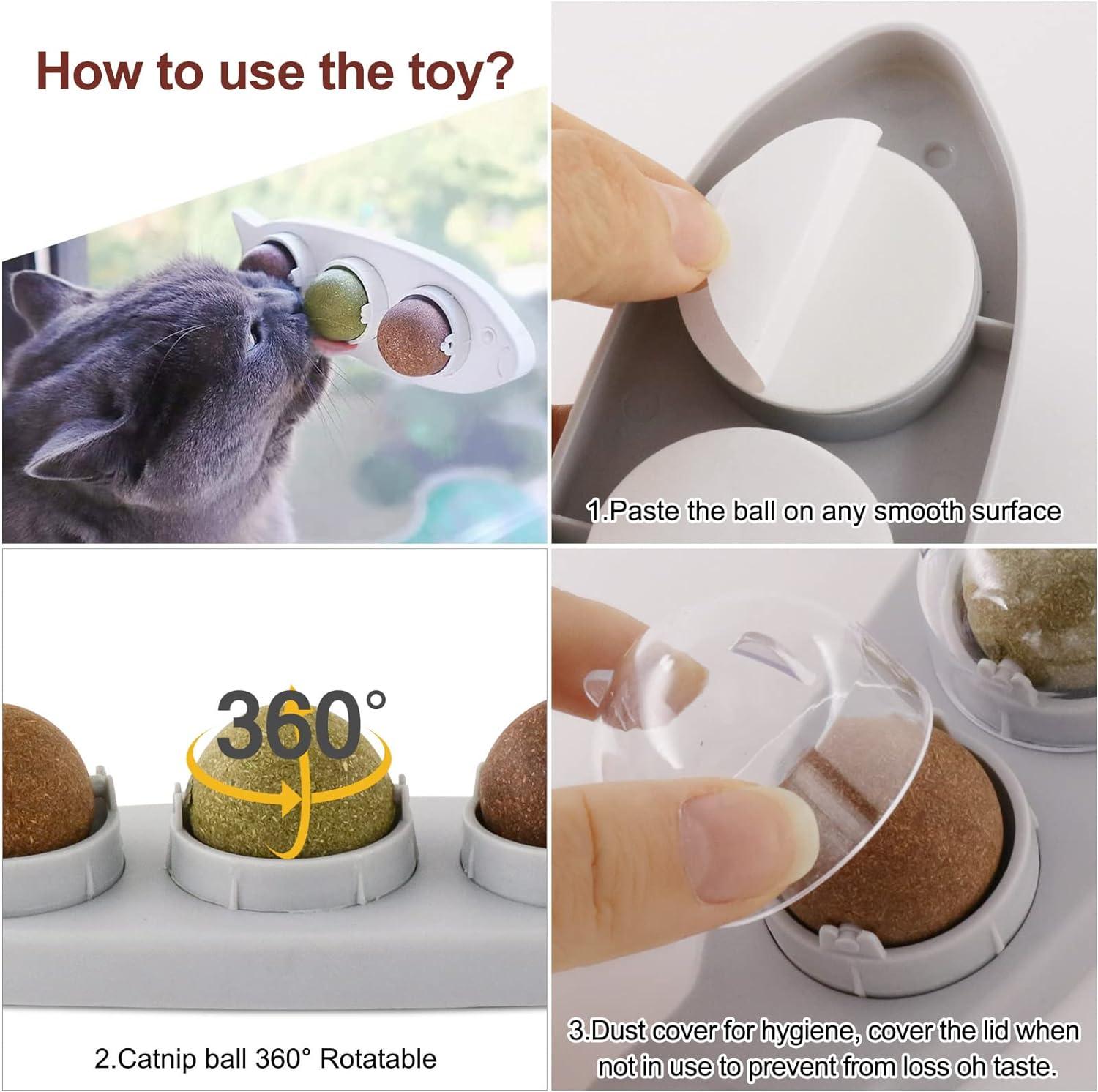 How to use the toy?

1.Paste the ball on any smooth surface

360°

2.Catnip ball 360° Rotatable

3.Dust cover for hygiene, cover the lid when not in use to prevent from loss oh taste.