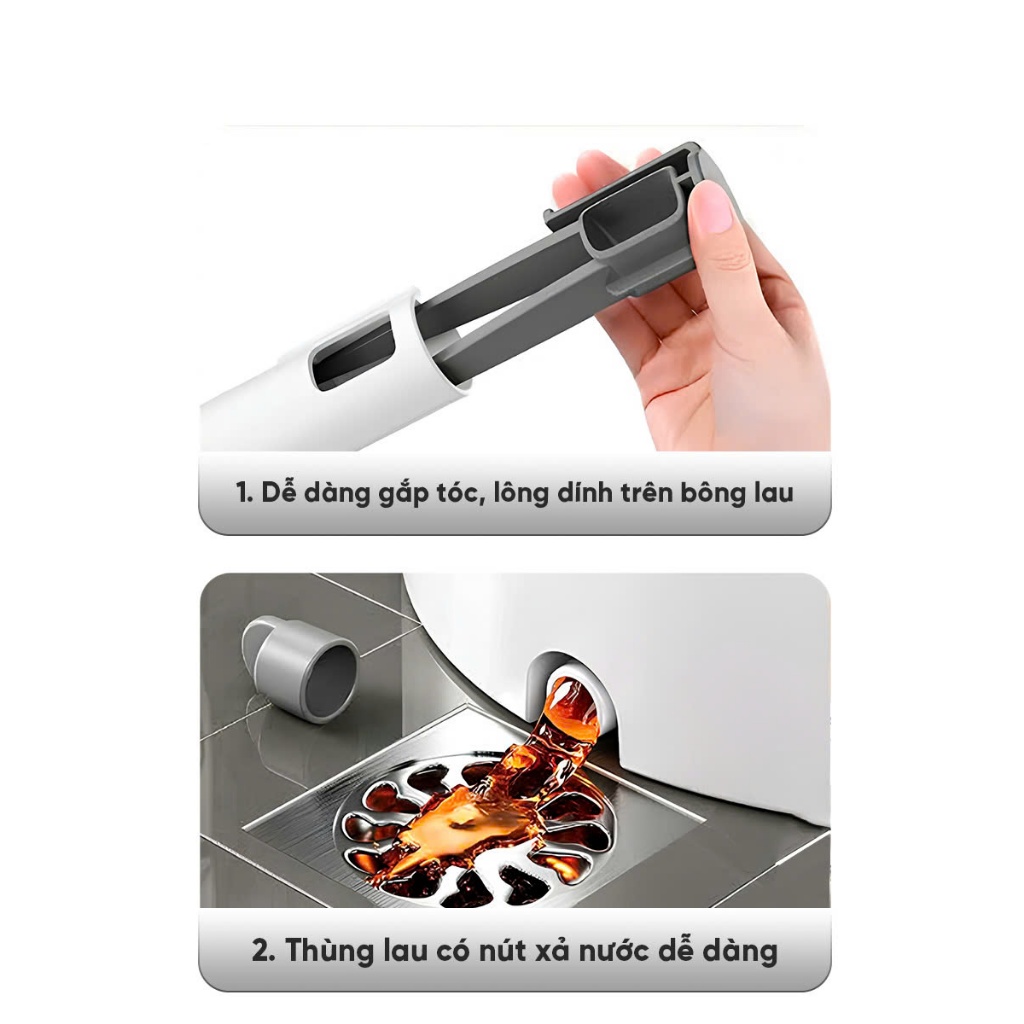 1. Dễ dàng gắp tóc, lông dính trên bông lau

2. Thùng lau có nút xả nước dễ dàng