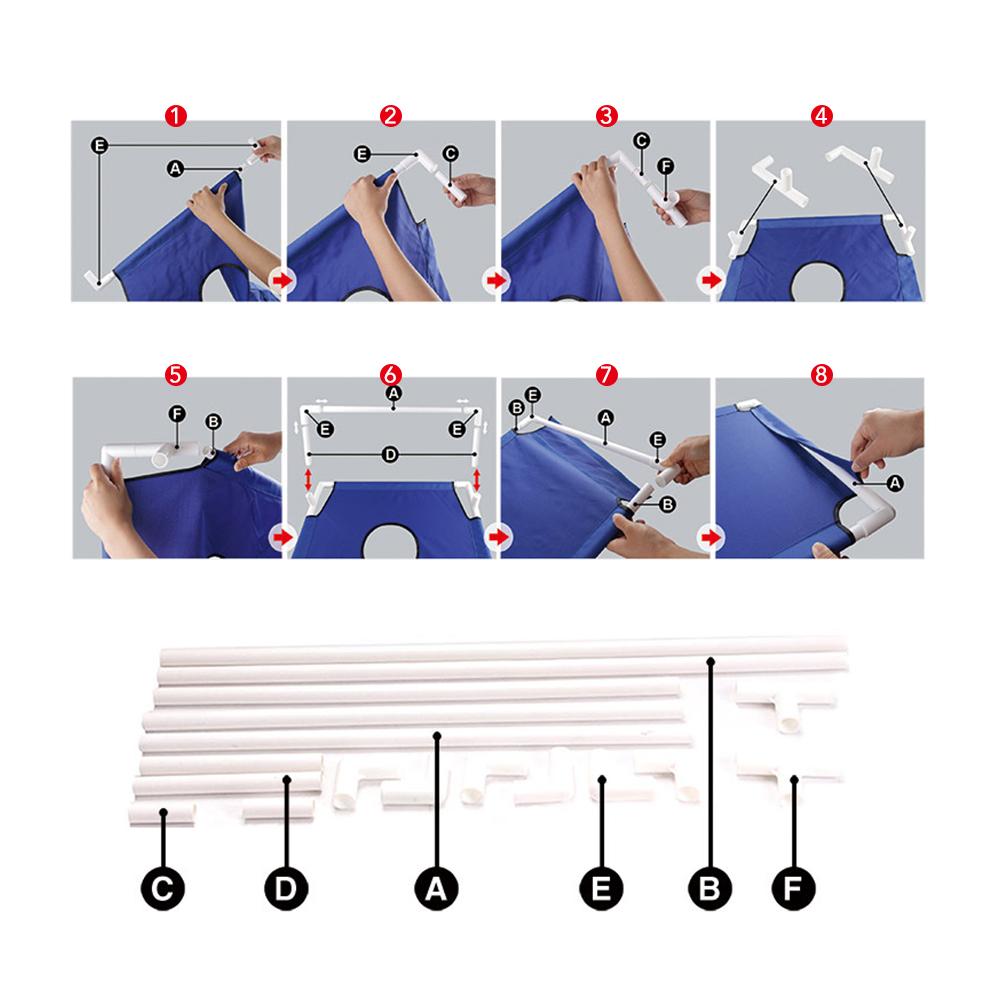 1
E
A

2
E
C

3
C
F

4

5
F
B

6
A
E
E
D

7
B
E
A
E
B

8
A

C
D
A
E
B
F