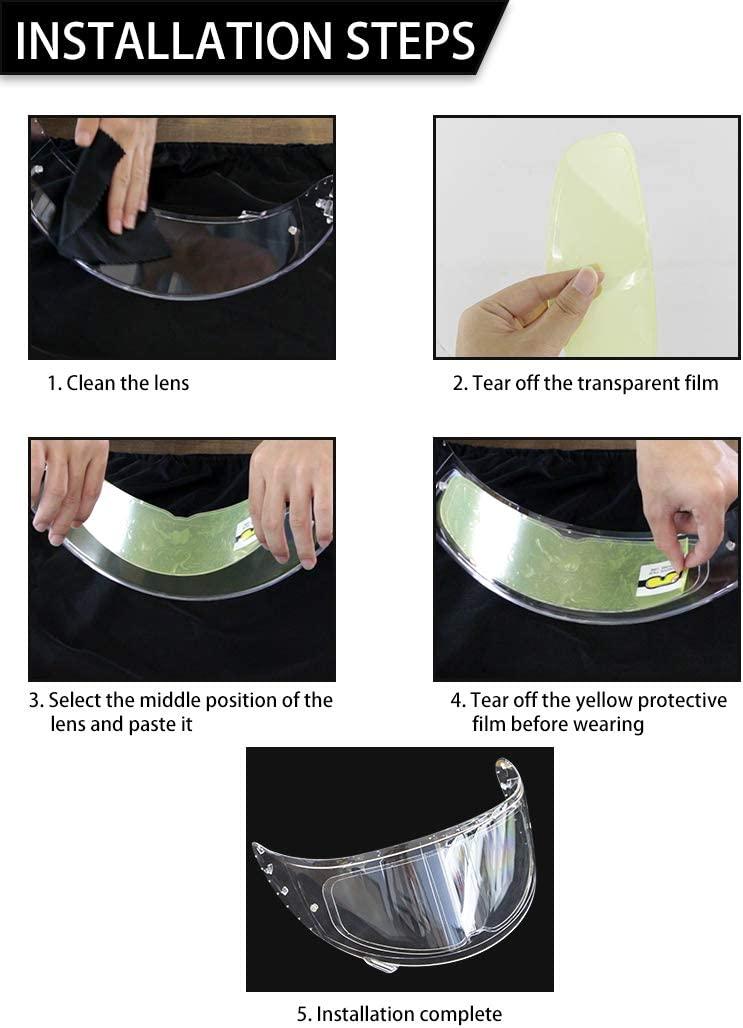 INSTALLATION STEPS

1. Clean the lens

2. Tear off the transparent film

3. Select the middle position of the lens and paste it

4. Tear off the yellow protective film before wearing

5. Installation complete