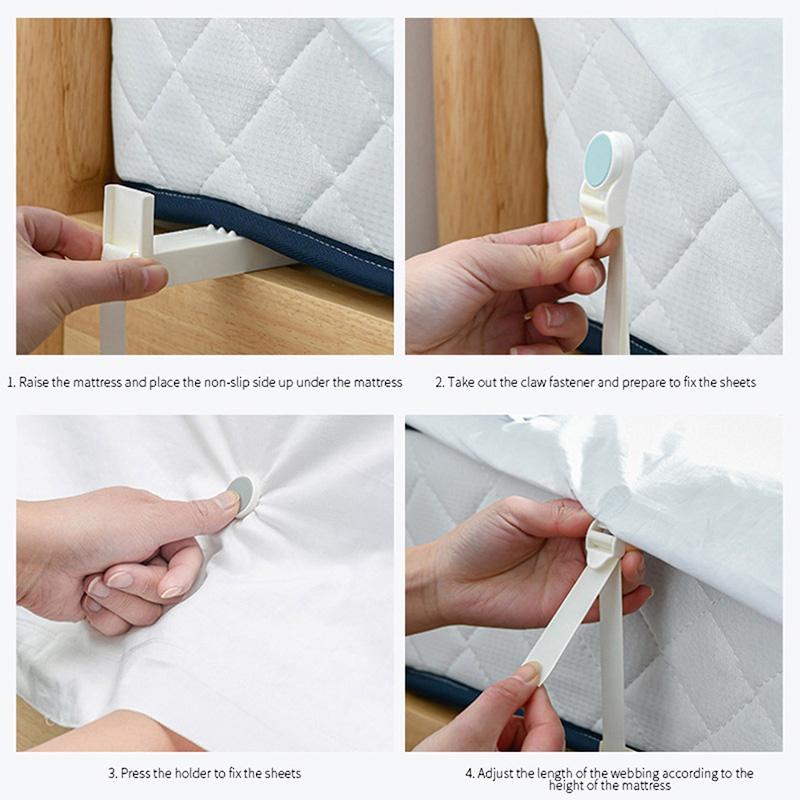 1. Raise the mattress and place the non-slip side up under the mattress

2. Take out the claw fastener and prepare to fix the sheets

3. Press the holder to fix the sheets

4. Adjust the length of the webbing according to the height of the mattress