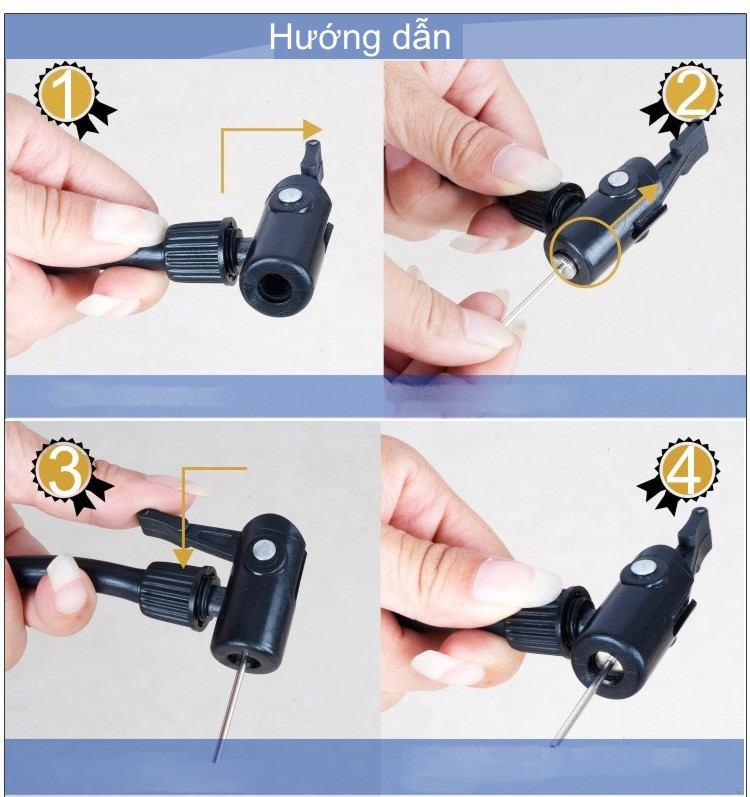 Hướng dẫn

1

2

3

4