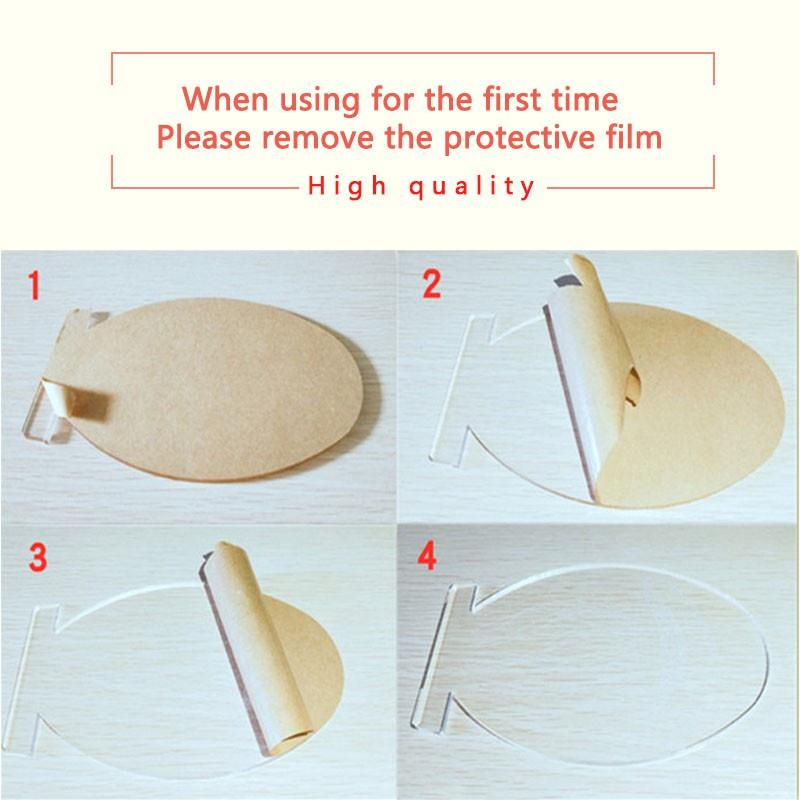 When using for the first time
Please remove the protective film

High quality

1

2

3

4