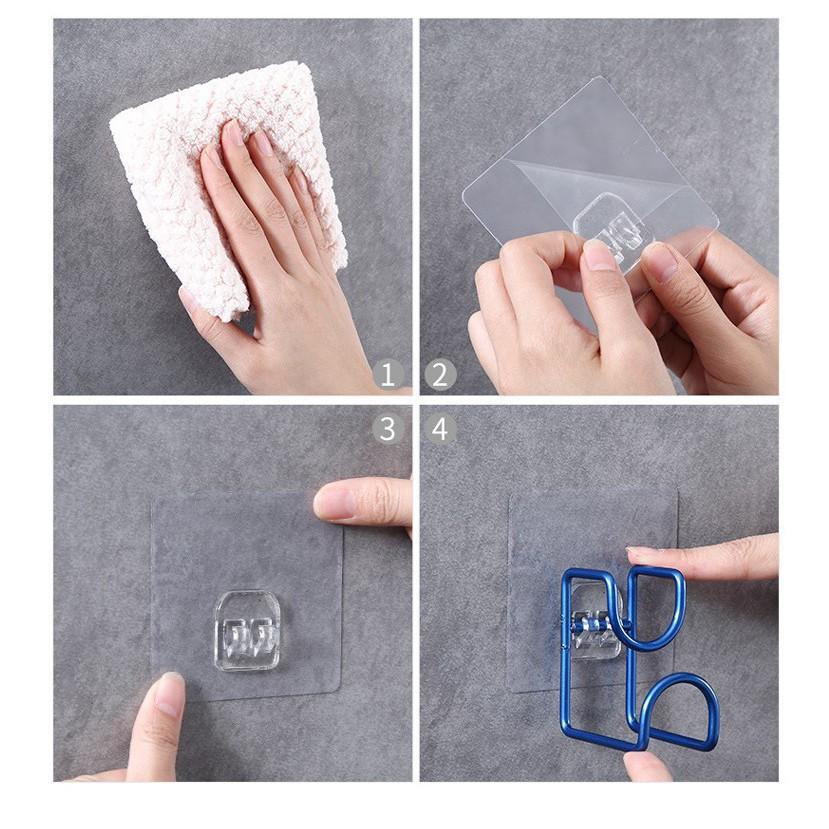 1
2
3
4