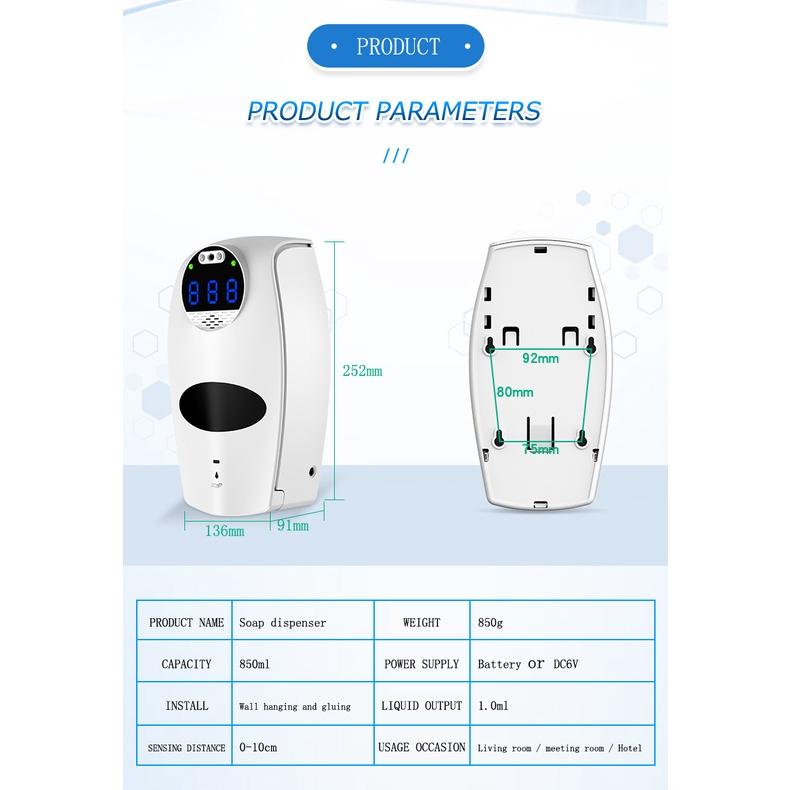 • PRODUCT •

PRODUCT PARAMETERS

///

888

252mm

136mm

91mm

92mm

80mm

75mm

| PRODUCT NAME | Soap dispenser | WEIGHT | 850g |
|---|---|---|---|
| CAPACITY | 850ml | POWER SUPPLY | Battery or DC6V |
| INSTALL | Wall hanging and gluing | LIQUID OUTPUT | 1.0ml |
| SENSING DISTANCE | 0-10cm | USAGE OCCASION | Living room / meeting room / Hotel |