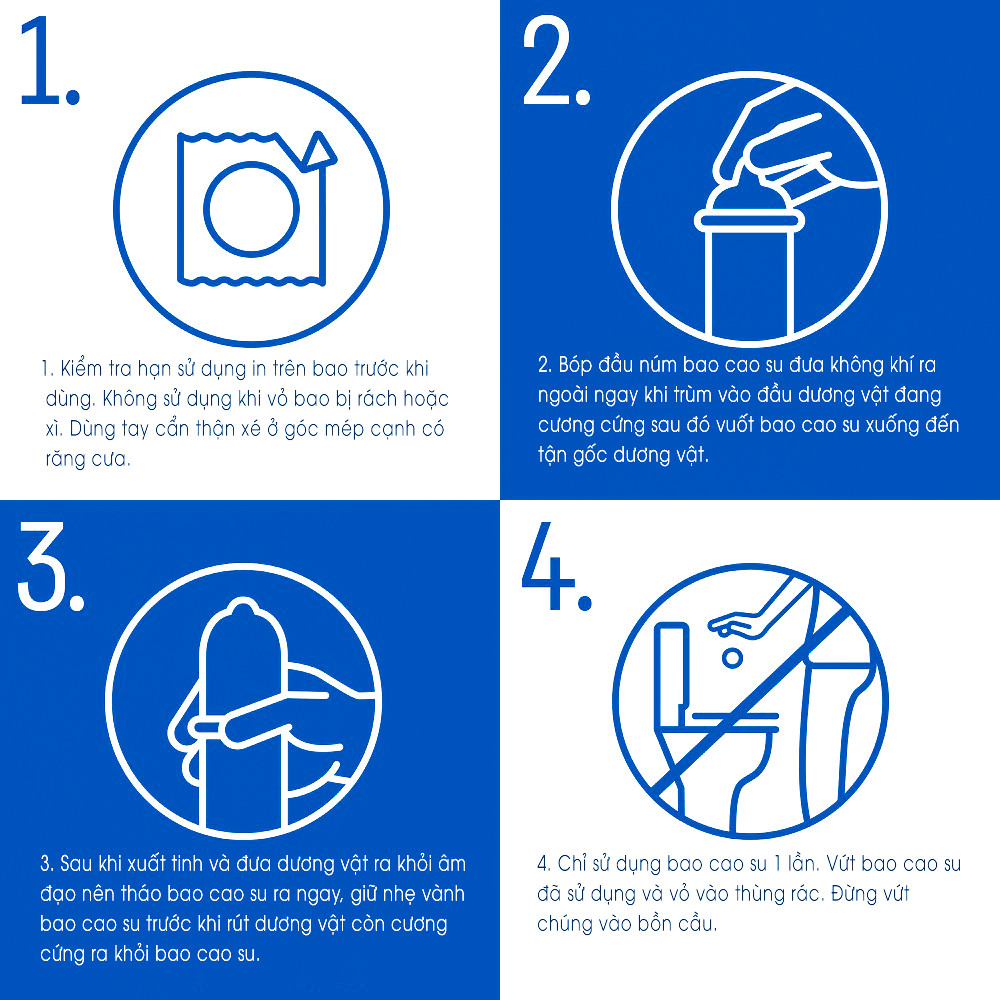 1.

1. Kiểm tra hạn sử dụng in trên bao trước khi dùng. Không sử dụng khi vỏ bao bị rách hoặc xì. Dùng tay cẩn thận xé ở góc mép cạnh có răng cưa.

2.

2. Bóp đầu núm bao cao su đưa không khí ra ngoài ngay khi trùm vào đầu dương vật đang cương cứng sau đó vuốt bao cao su xuống đến tận gốc dương vật.

3.

3. Sau khi xuất tinh và đưa dương vật ra khỏi âm đạo nên tháo bao cao su ra ngay, giữ nhẹ vành bao cao su trước khi rút dương vật còn cương cứng ra khỏi bao cao su.

4.

4. Chỉ sử dụng bao cao su 1 lần. Vứt bao cao su đã sử dụng và vỏ vào thùng rác. Đừng vứt chúng vào bồn cầu.