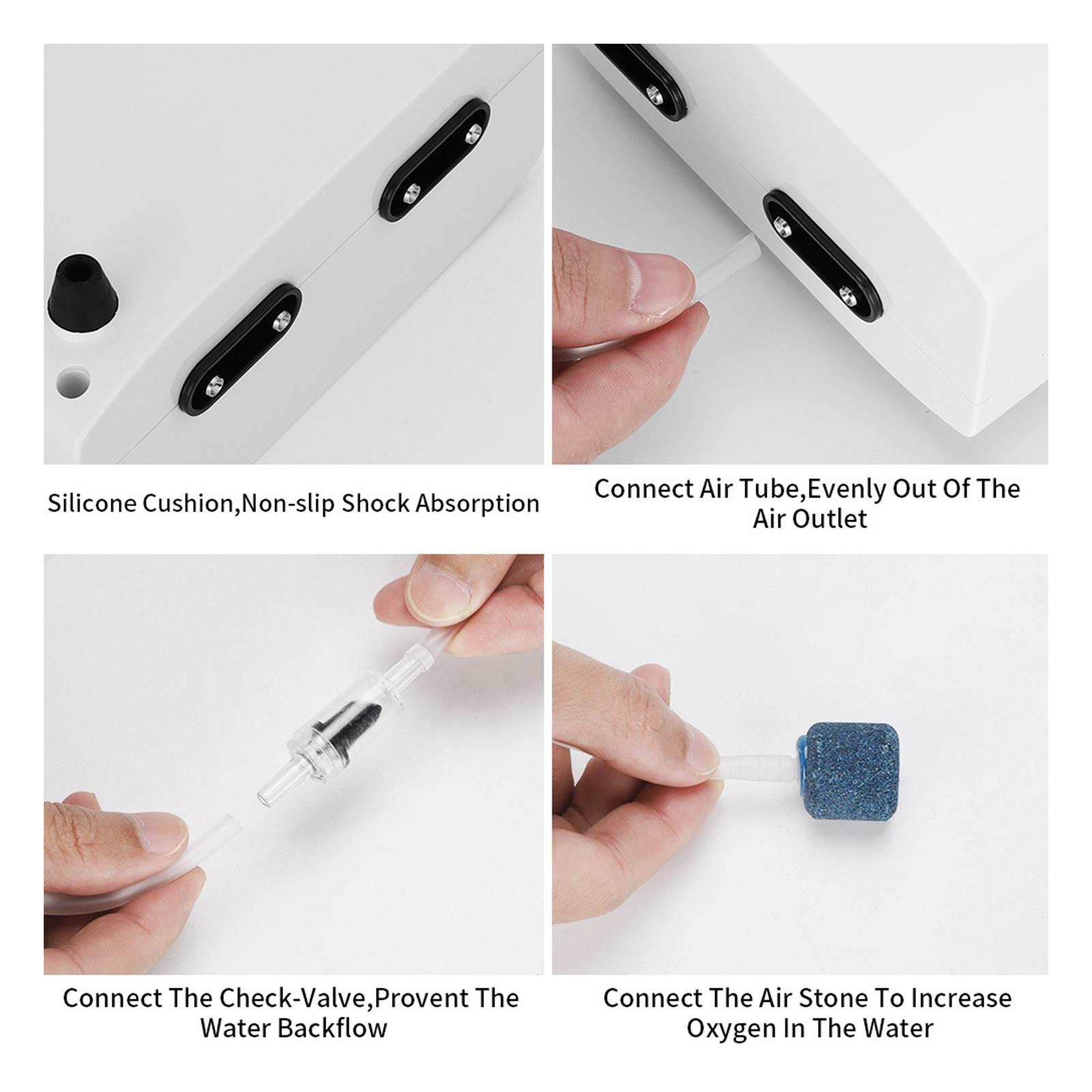 Silicone Cushion,Non-slip Shock Absorption

Connect Air Tube,Evenly Out Of The Air Outlet

Connect The Check-Valve,Provent The Water Backflow

Connect The Air Stone To Increase Oxygen In The Water