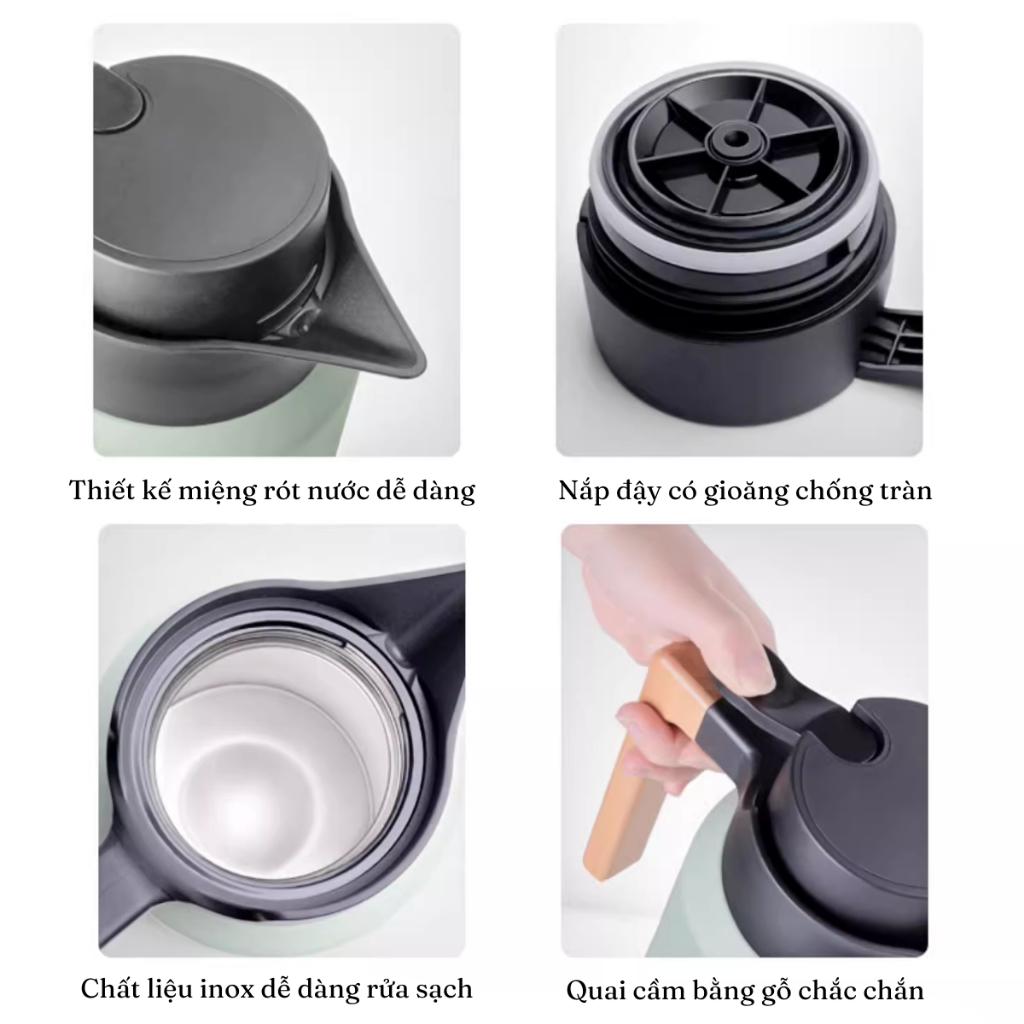 Thiết kế miệng rót nước dễ dàng

Nắp đậy có gioăng chống tràn

Chất liệu inox dễ dàng rửa sạch

Quai cầm bằng gỗ chắc chắn