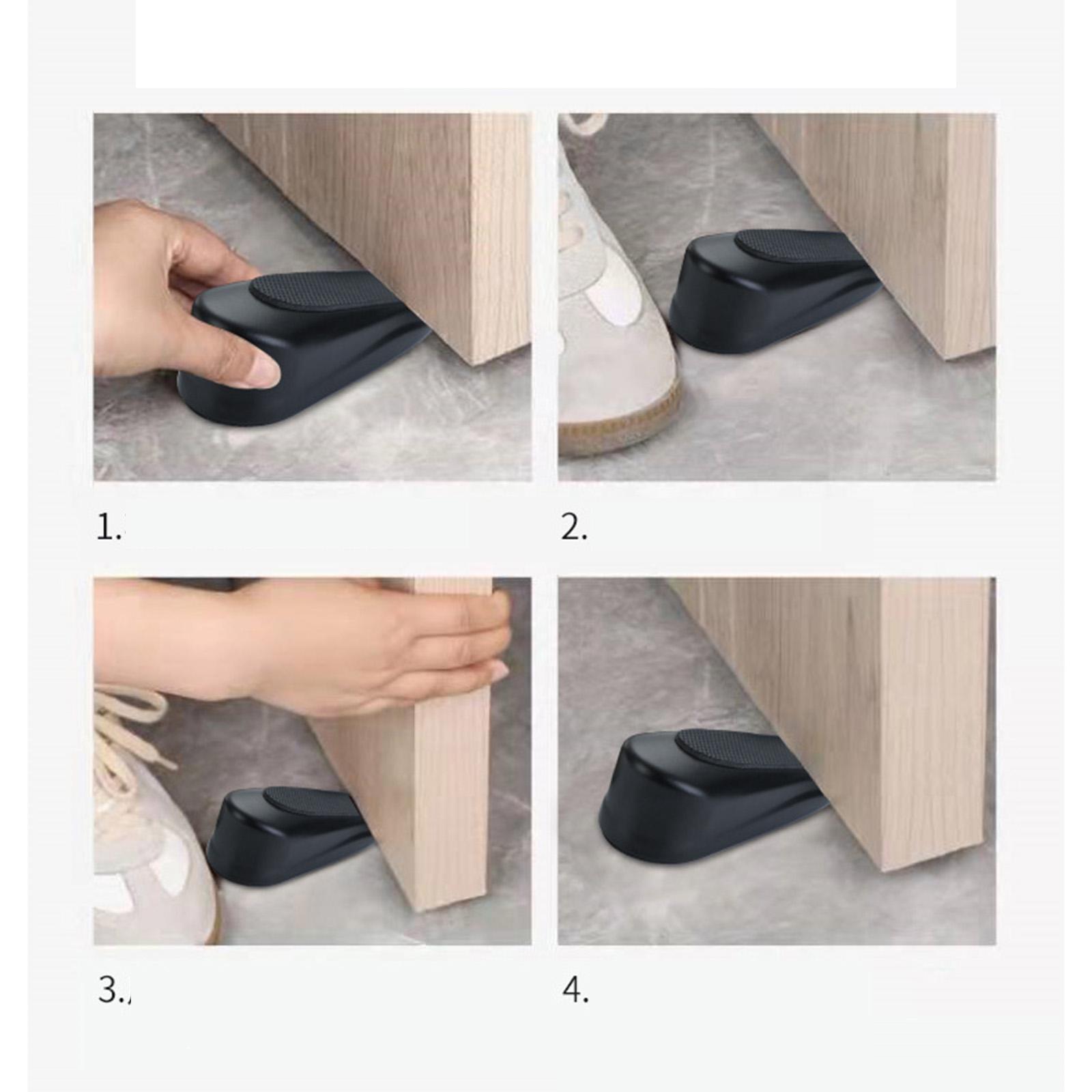 1.

2.

3.

4.