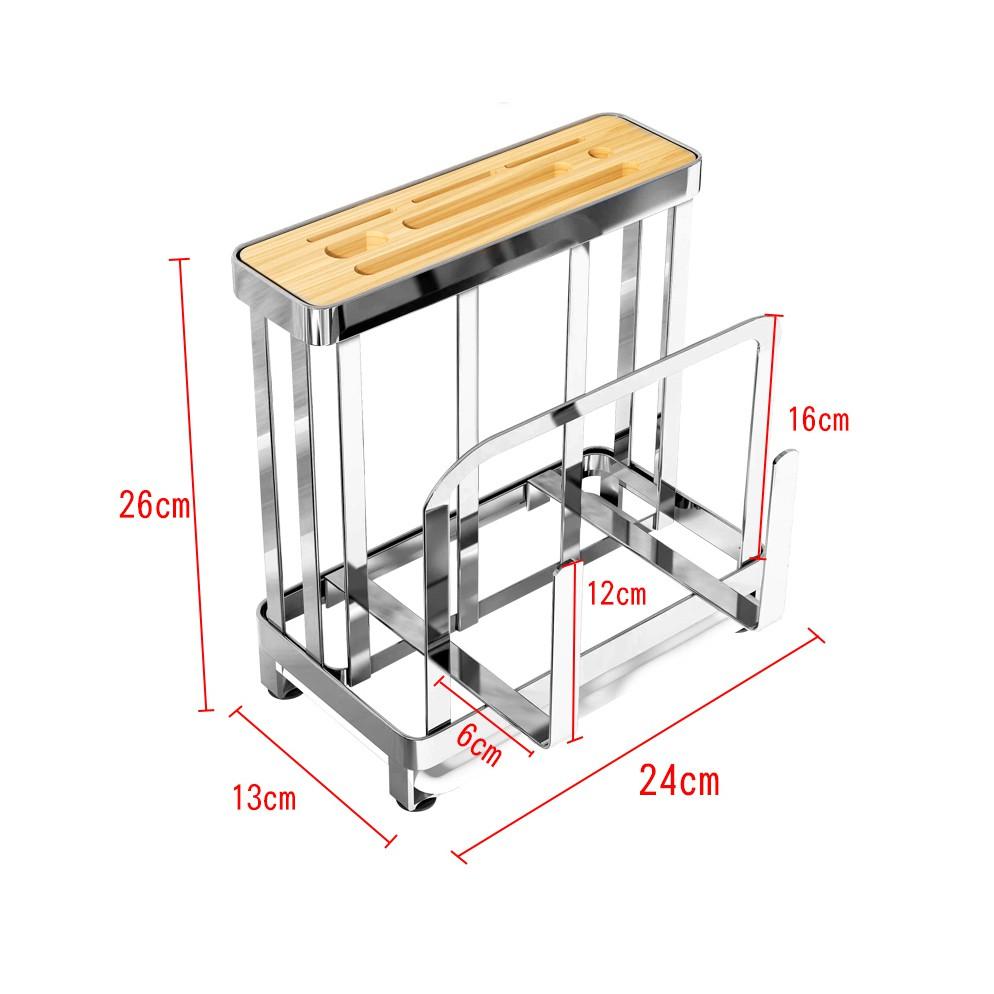 26cm
16cm
12cm
6cm
13cm
24cm