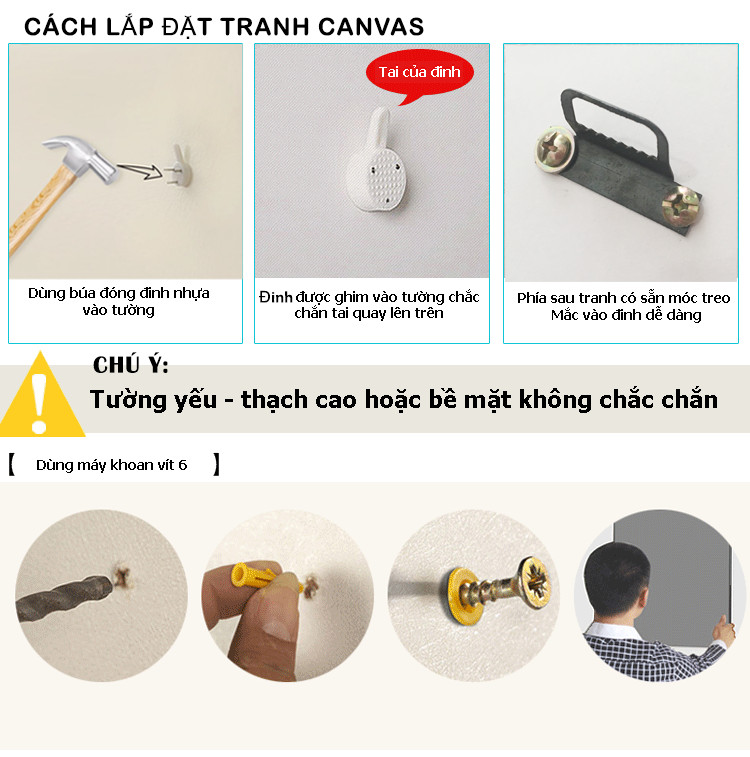 CÁCH LẮP ĐẶT TRANH CANVAS

Dùng búa đóng đinh nhựa vào tường

Tai của đinh

Đinh được ghim vào tường chắc chắn tai quay lên trên

Phía sau tranh có sẵn móc treo Mắc vào đinh dễ dàng

CHÚ Ý:

Tường yếu - thạch cao hoặc bề mặt không chắc chắn

【 Dùng máy khoan vít 6 】