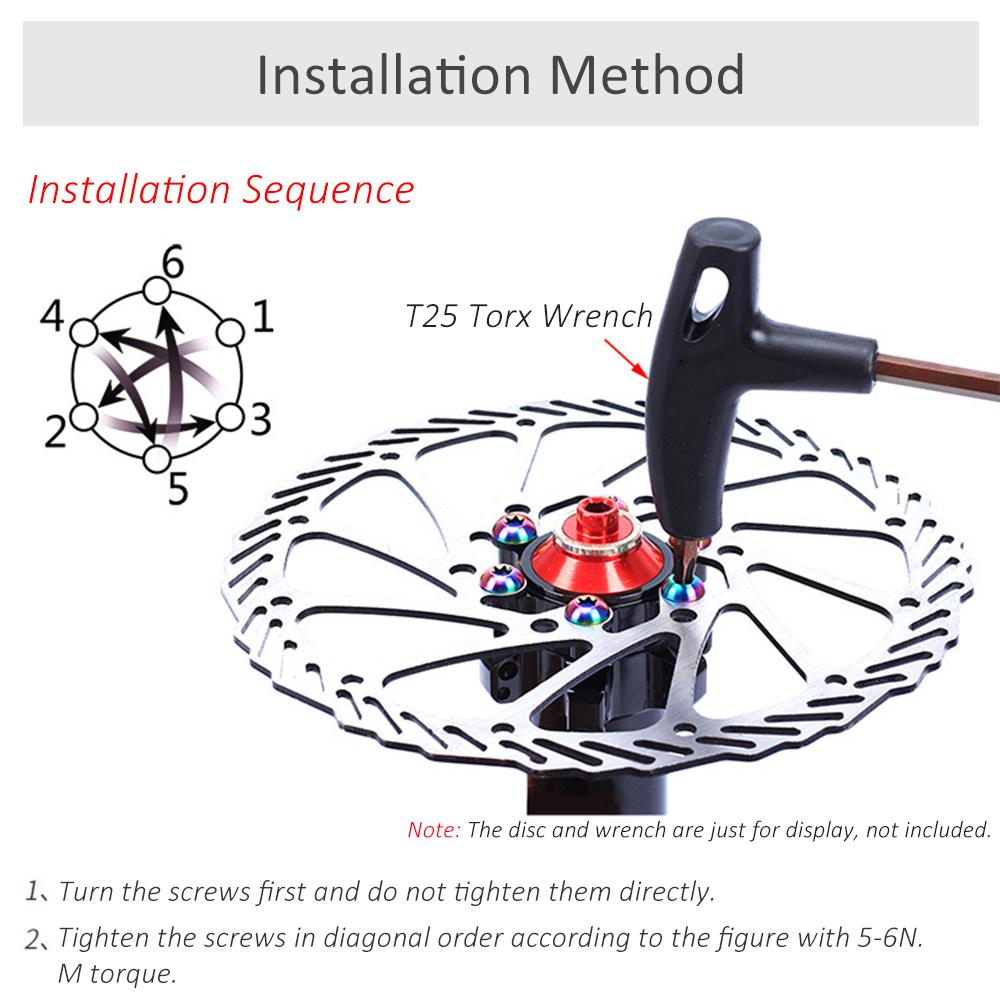 Installation Method

Installation Sequence

6
4
1
2
3
5

T25 Torx Wrench

Note: The disc and wrench are just for display, not included.

1、Turn the screws first and do not tighten them directly.

2、Tighten the screws in diagonal order according to the figure with 5-6N. M torque.