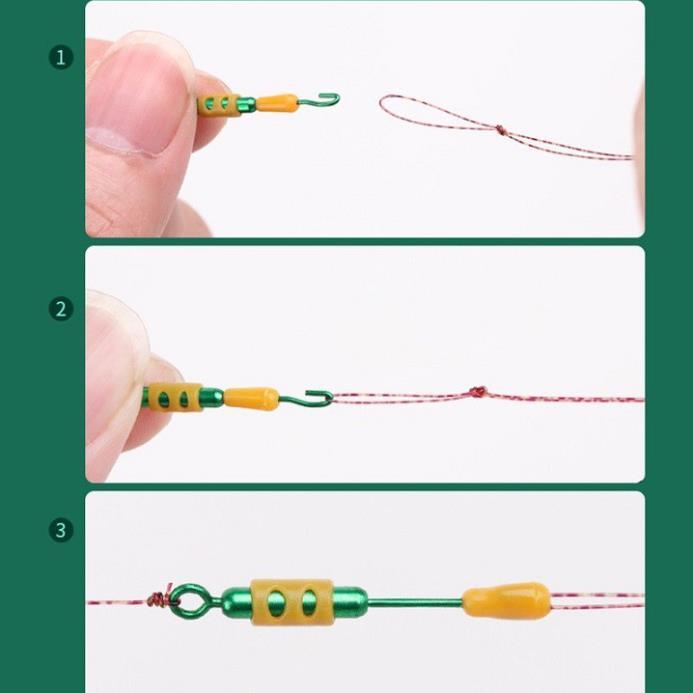 1

2

3