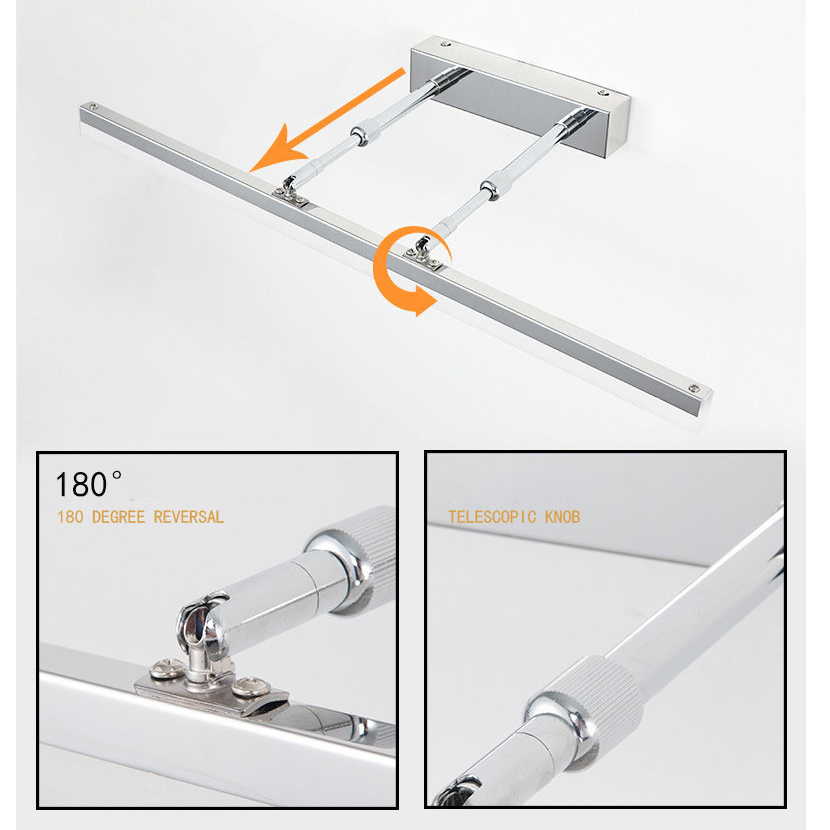 180°
180 DEGREE REVERSAL

TELESCOPIC KNOB