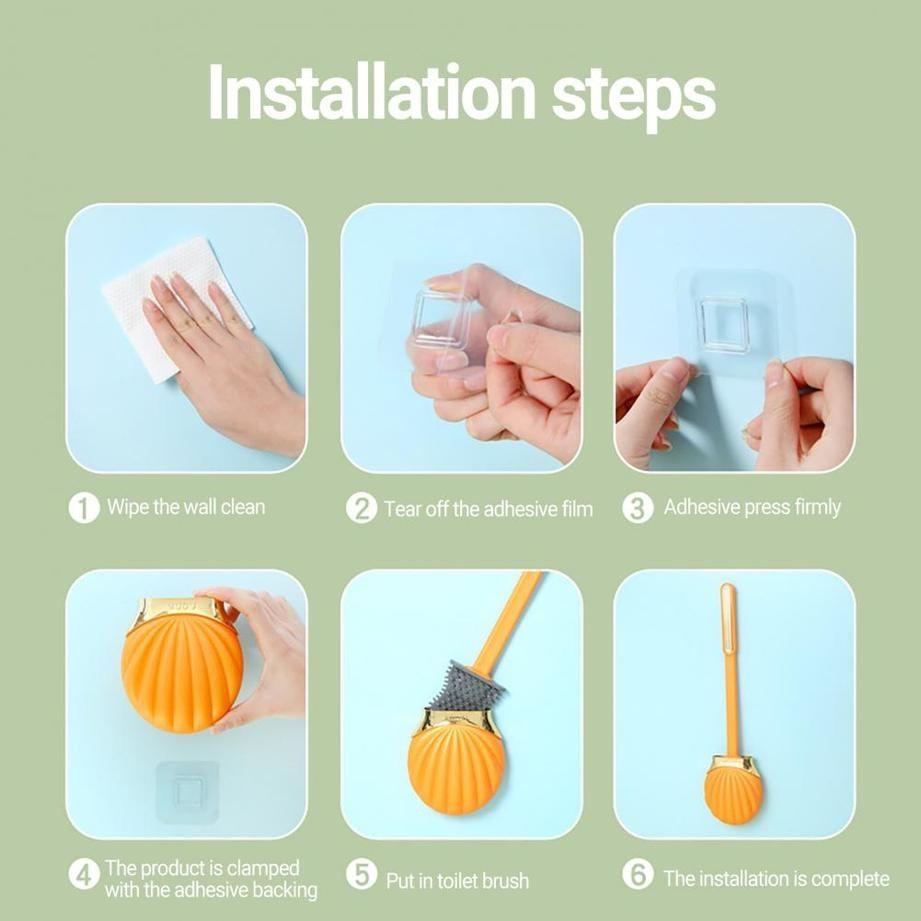 Installation steps

1 Wipe the wall clean

2 Tear off the adhesive film

3 Adhesive press firmly

4 The product is clamped with the adhesive backing

5 Put in toilet brush

6 The installation is complete