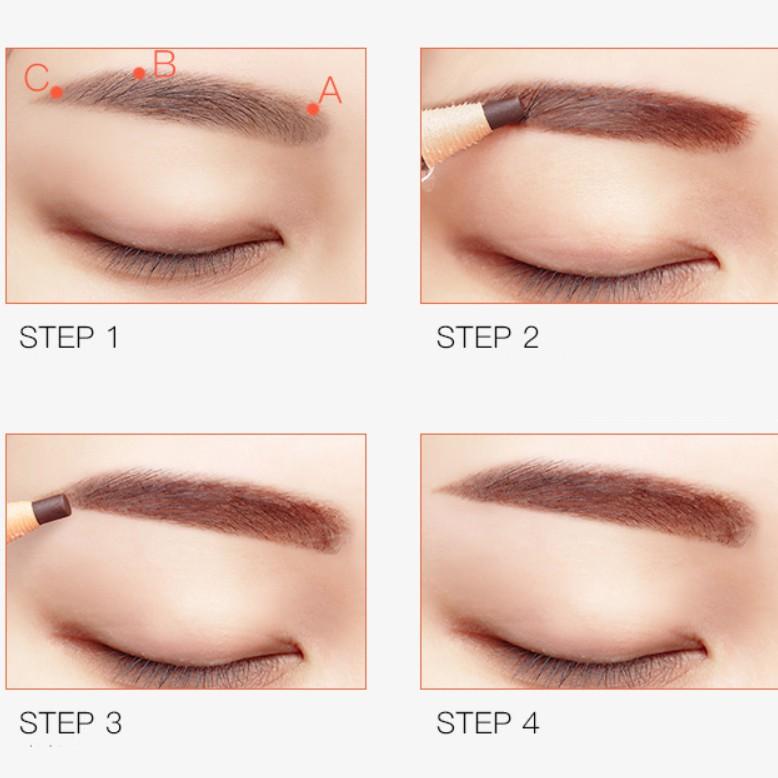 C
B
A

STEP 1

STEP 2

STEP 3

STEP 4