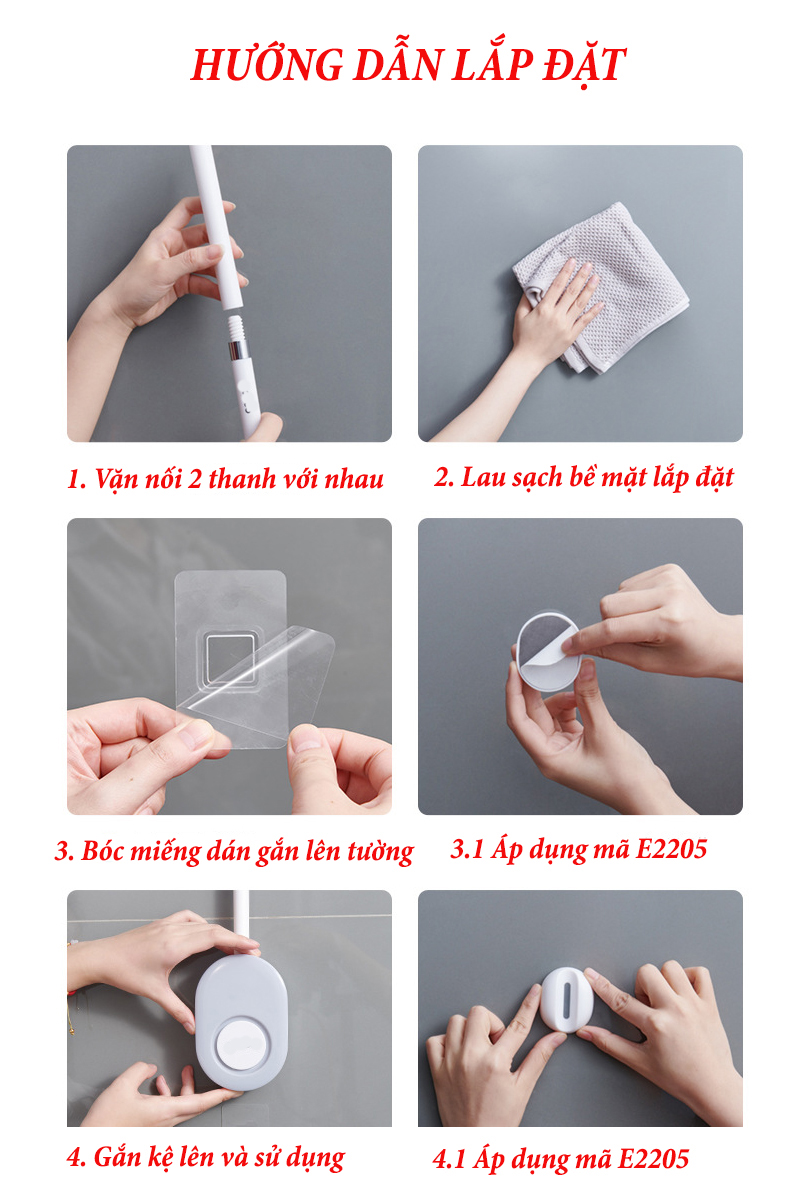 HƯỚNG DẪN LẮP ĐẶT

1. Vặn nối 2 thanh với nhau

2. Lau sạch bề mặt lắp đặt

3. Bóc miếng dán gắn lên tường

3.1 Áp dụng mã E2205

4. Gắn kệ lên và sử dụng

4.1 Áp dụng mã E2205