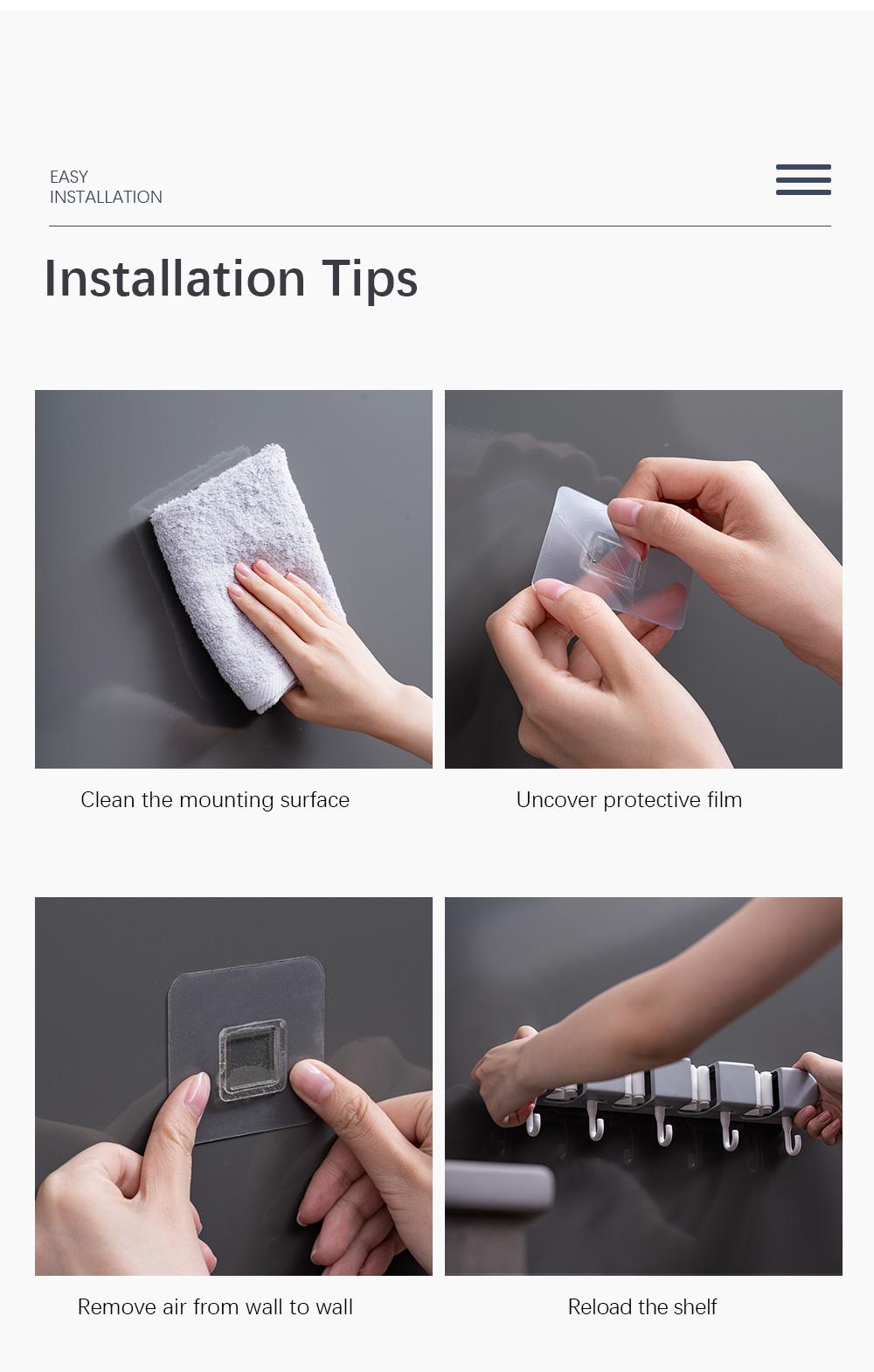 EASY
INSTALLATION

Installation Tips

Clean the mounting surface

Uncover protective film

Remove air from wall to wall

Reload the shelf