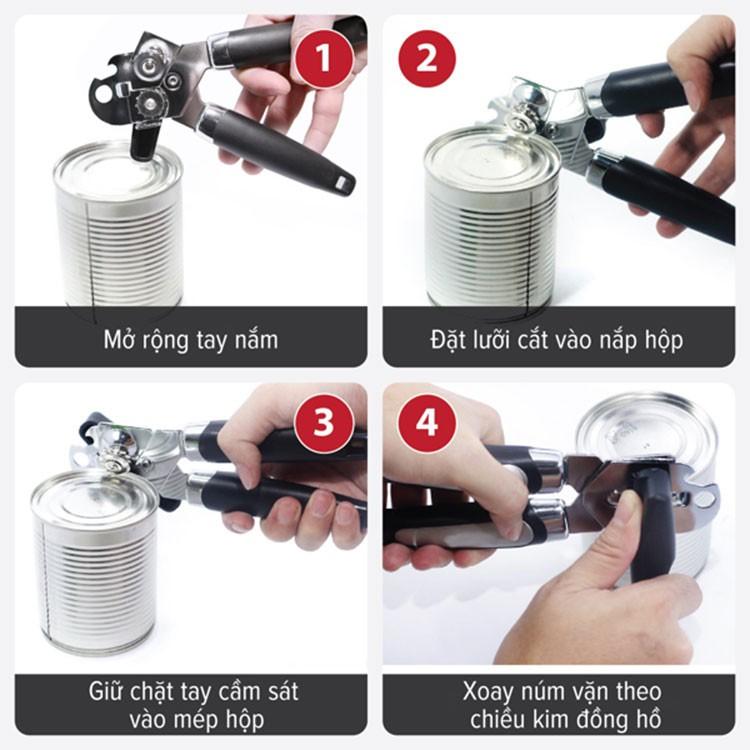 1

Mở rộng tay nắm

2

Đặt lưỡi cắt vào nắp hộp

3

Giữ chặt tay cầm sát vào mép hộp

4

Xoay núm vặn theo chiều kim đồng hồ