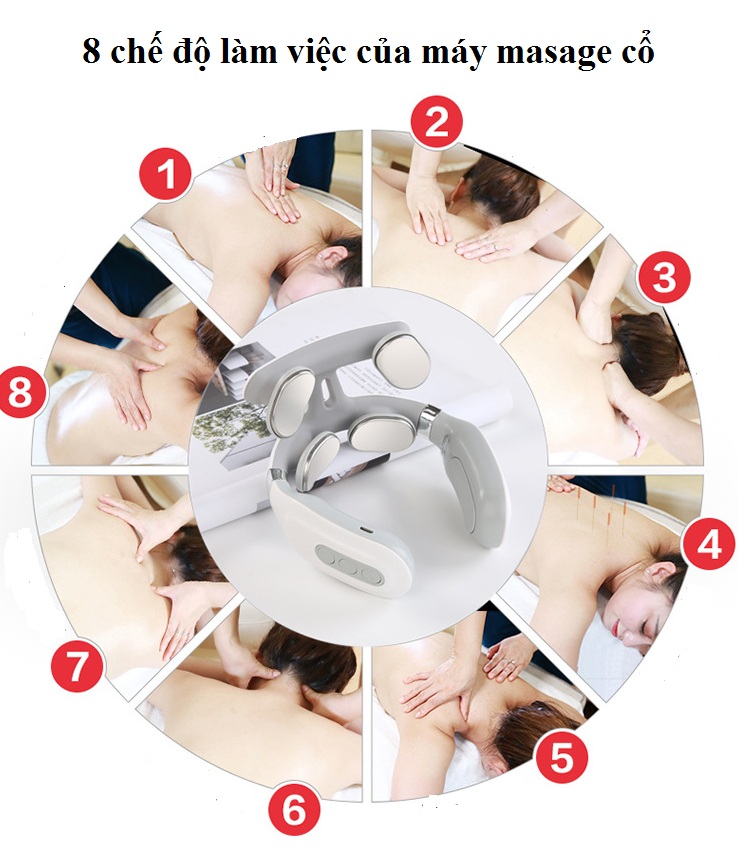 8 chế độ làm việc của máy masage cổ

1

2

3

4

5

6

7

8