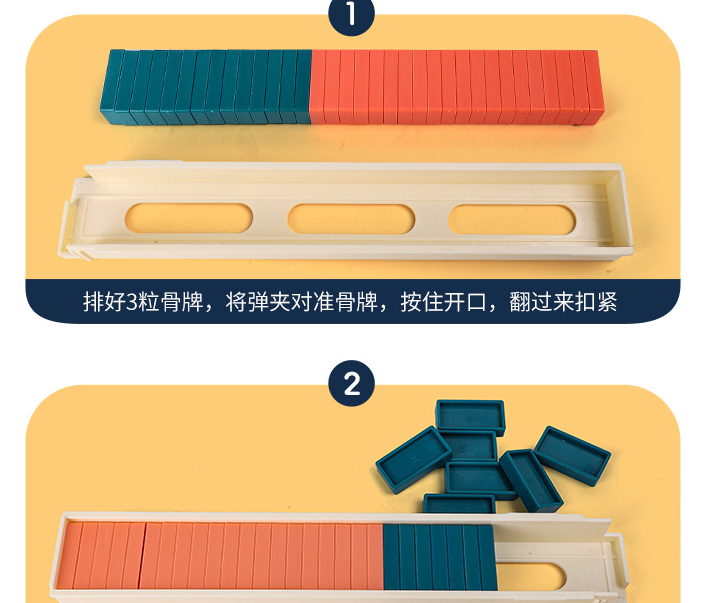 1

排好3粒骨牌，将弹夹对准骨牌，按住开口，翻过来扣紧

2