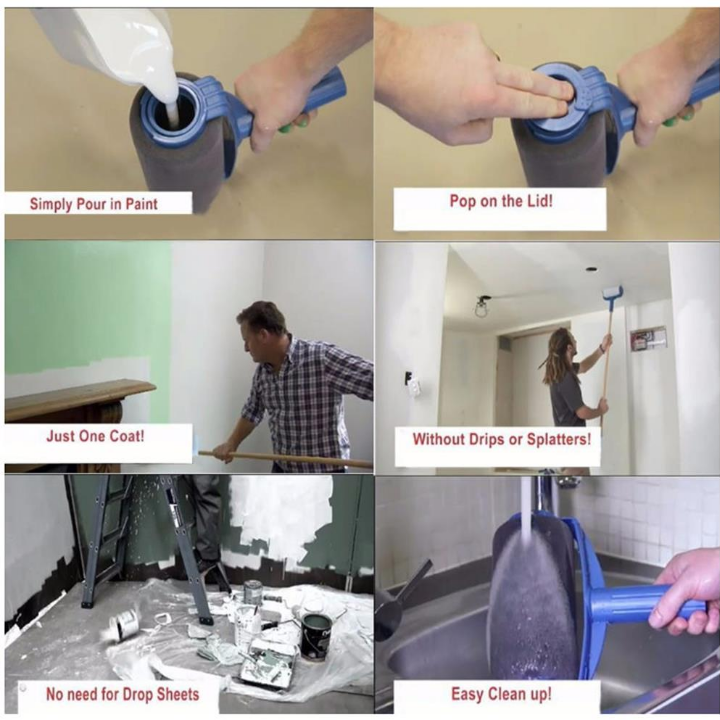 Simply Pour in Paint

Pop on the Lid!

Just One Coat!

Without Drips or Splatters!

No need for Drop Sheets

Easy Clean up!