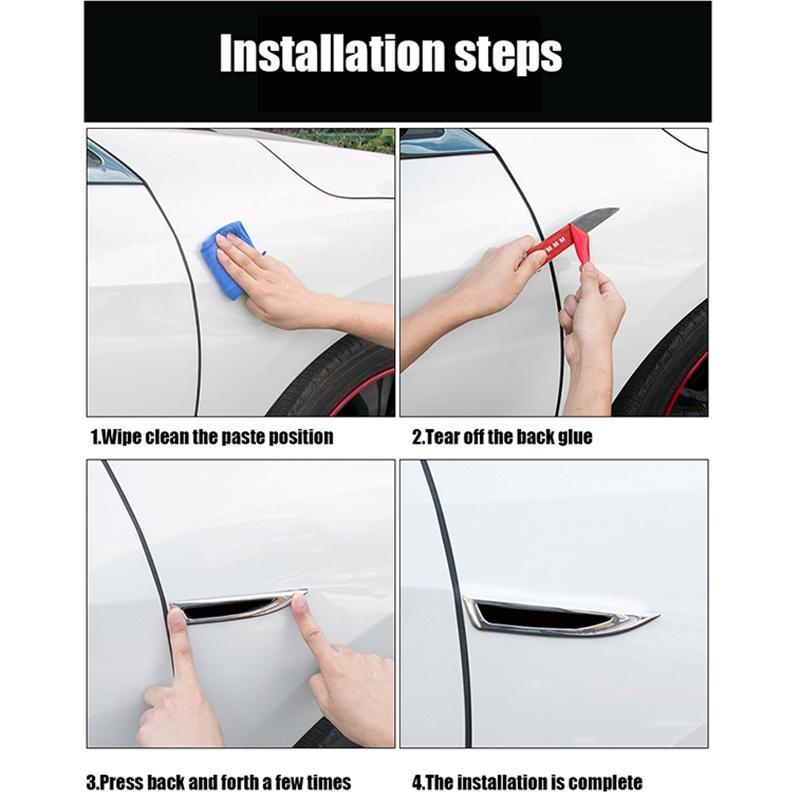 Installation steps

1.Wipe clean the paste position

2.Tear off the back glue

3.Press back and forth a few times

4.The installation is complete