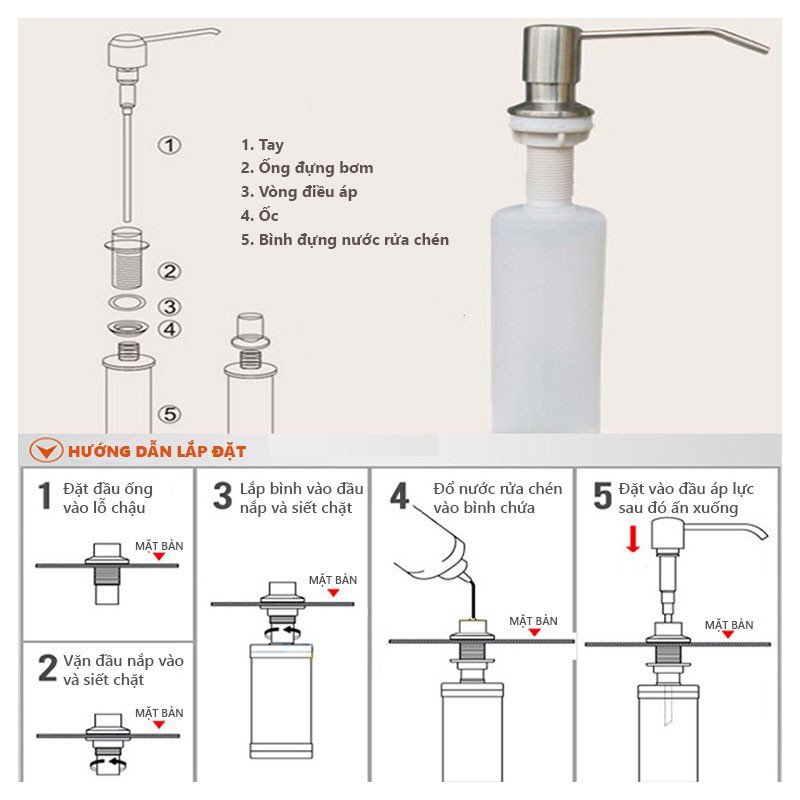 1

2

3

4

5

1. Tay
2. Ống đựng bơm
3. Vòng điều áp
4. Ốc
5. Bình đựng nước rửa chén

HƯỚNG DẪN LẮP ĐẶT

1 Đặt đầu ống vào lỗ chậu

MẶT BÀN

2 Vặn đầu nắp vào và siết chặt

MẶT BÀN

3 Lắp bình vào đầu nắp và siết chặt

MẶT BÀN

4 Đổ nước rửa chén vào bình chứa

MẶT BÀN

5 Đặt vào đầu áp lực sau đó ấn xuống

MẶT BÀN