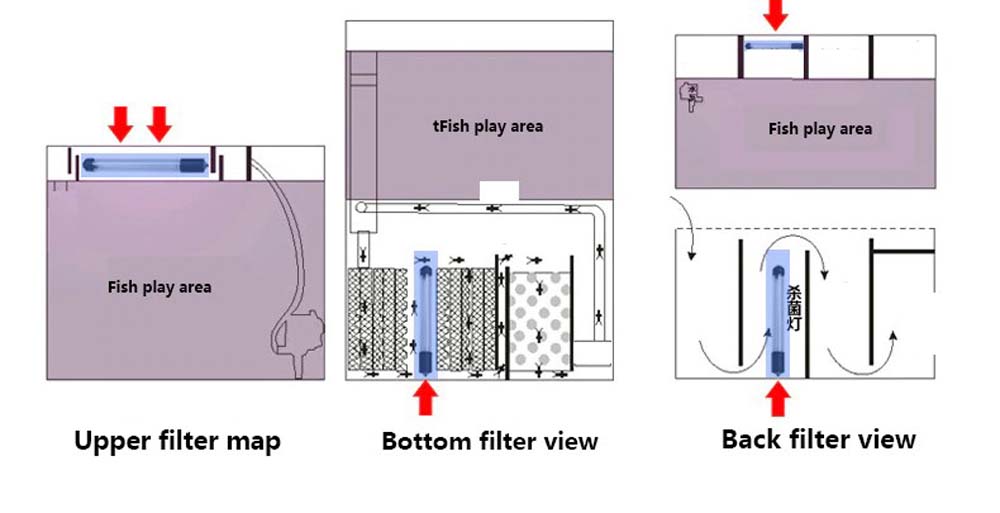 Fish play area

Upper filter map

tFish play area

Bottom filter view

Fish play area

杀菌灯

Back filter view