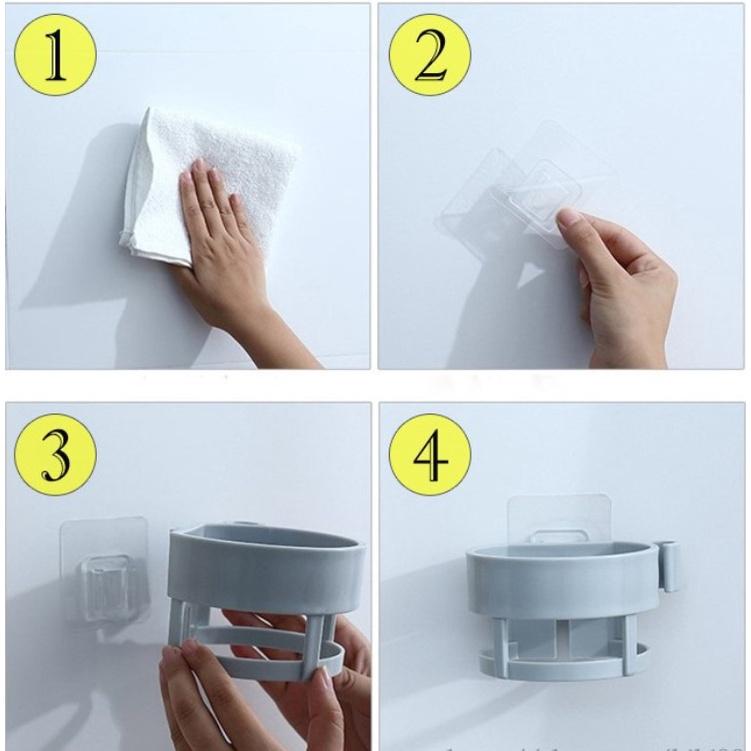 1

2

3

4