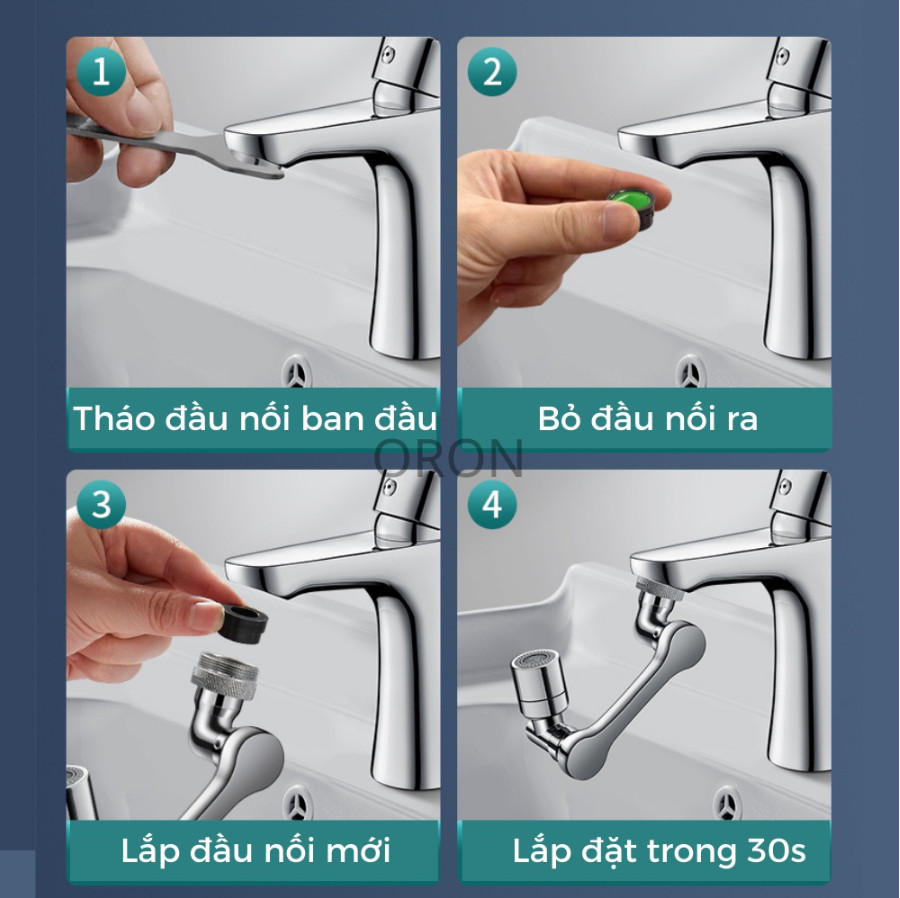 1

Tháo đầu nối ban đầu

2

Bỏ đầu nối ra

ORON

3

Lắp đầu nối mới

4

Lắp đặt trong 30s