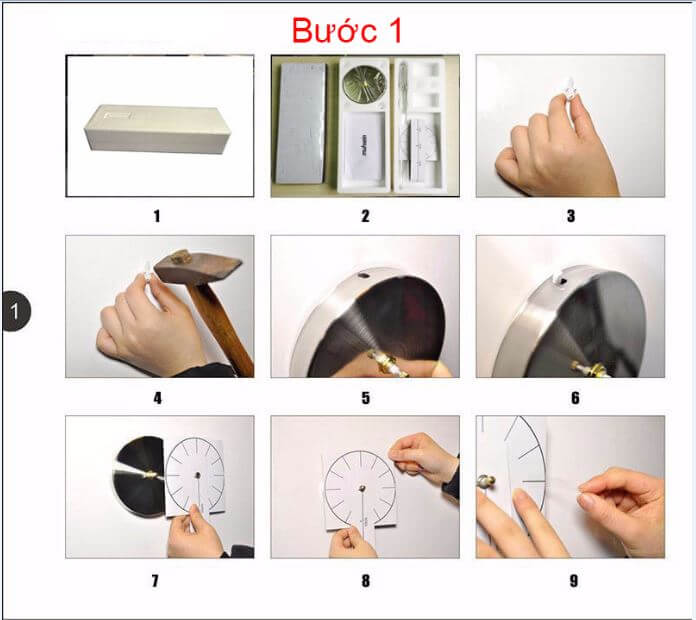 Bước 1

1

2

3

1

4

5

6

7

8

9