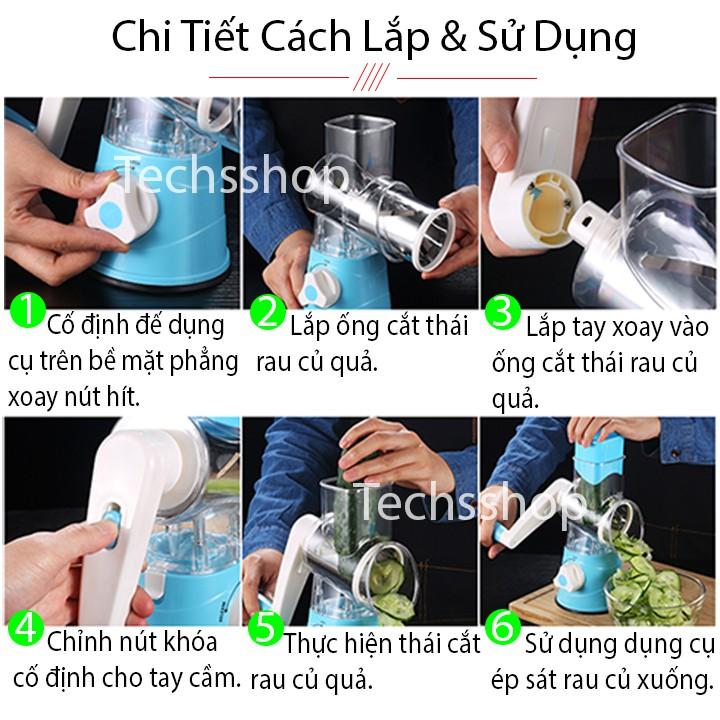 Chi Tiết Cách Lắp & Sử Dụng

Techsshop

1 Cố định đế dụng cụ trên bề mặt phẳng xoay nút hít.

2 Lắp ống cắt thái rau củ quả.

3 Lắp tay xoay vào ống cắt thái rau củ quả.

Techsshop

4 Chỉnh nút khóa cố định cho tay cầm.

5 Thực hiện thái cắt rau củ quả.

6 Sử dụng dụng cụ ép sát rau củ xuống.