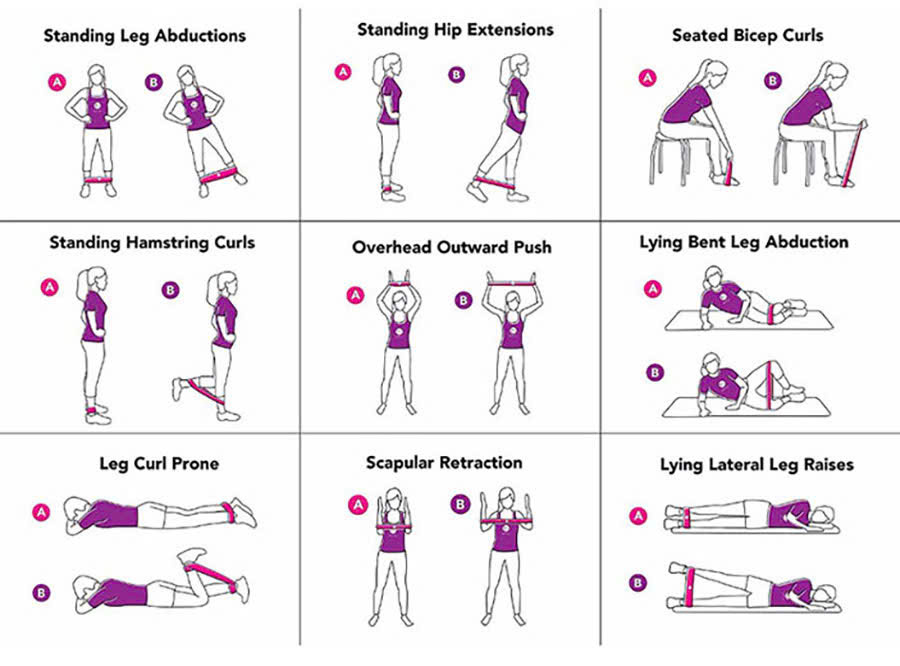 Standing Leg Abductions

A B

Standing Hip Extensions

A B

Seated Bicep Curls

A B

Standing Hamstring Curls

A B

Overhead Outward Push

A B

Lying Bent Leg Abduction

A

B

Leg Curl Prone

A

B

Scapular Retraction

A B

Lying Lateral Leg Raises

A

B