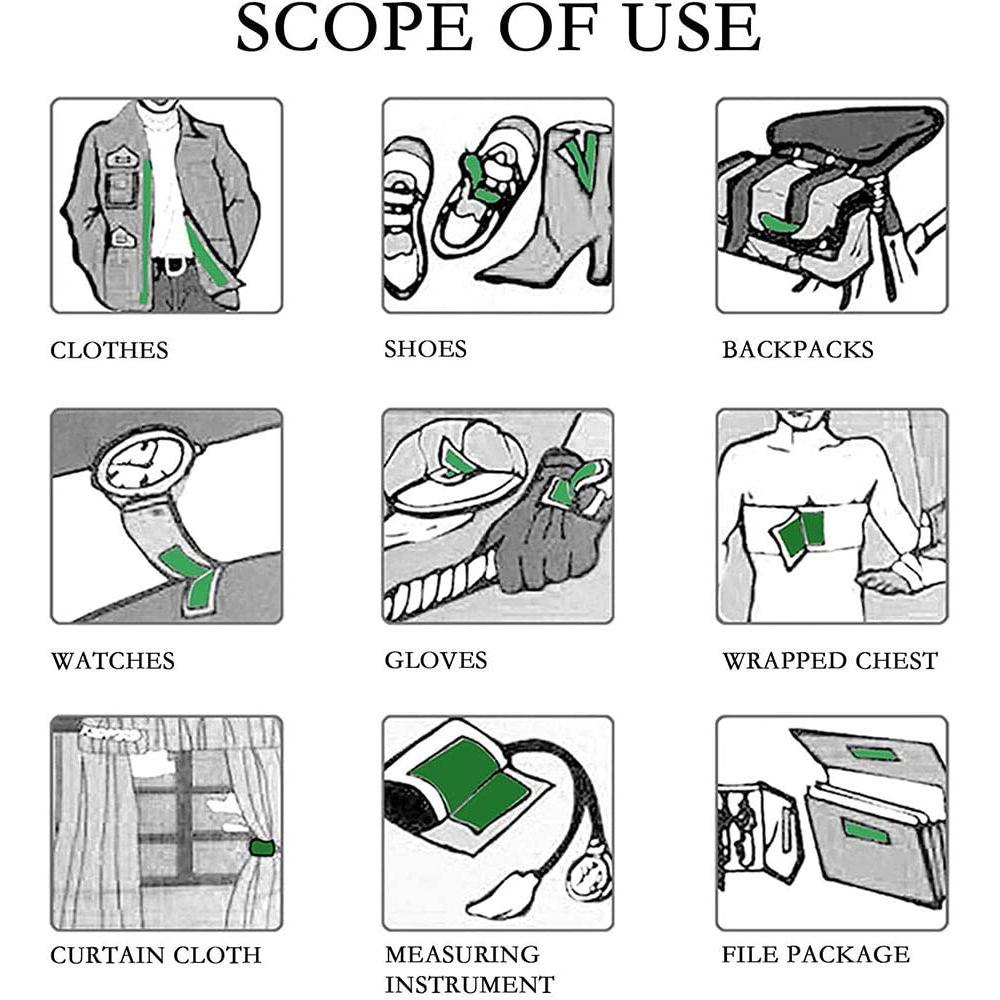 SCOPE OF USE

CLOTHES

SHOES

BACKPACKS

WATCHES

GLOVES

WRAPPED CHEST

CURTAIN CLOTH

MEASURING INSTRUMENT

FILE PACKAGE