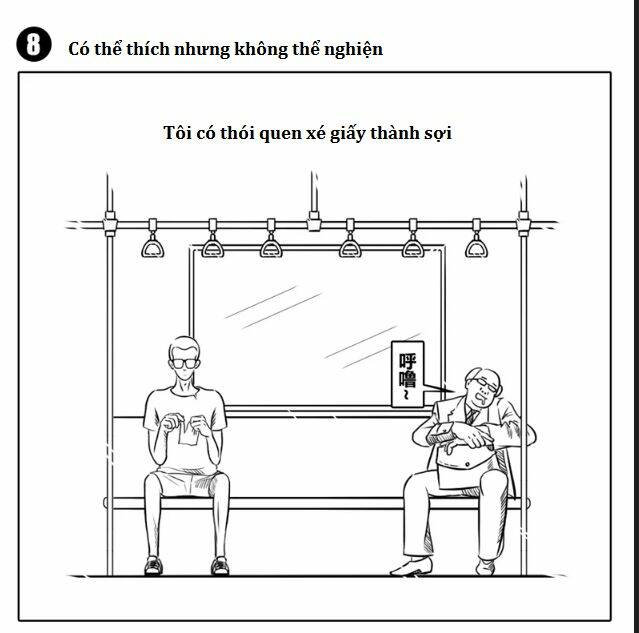 8 Có thể thích nhưng không thể nghiện

Tôi có thói quen xé giấy thành sợi

呼噜~